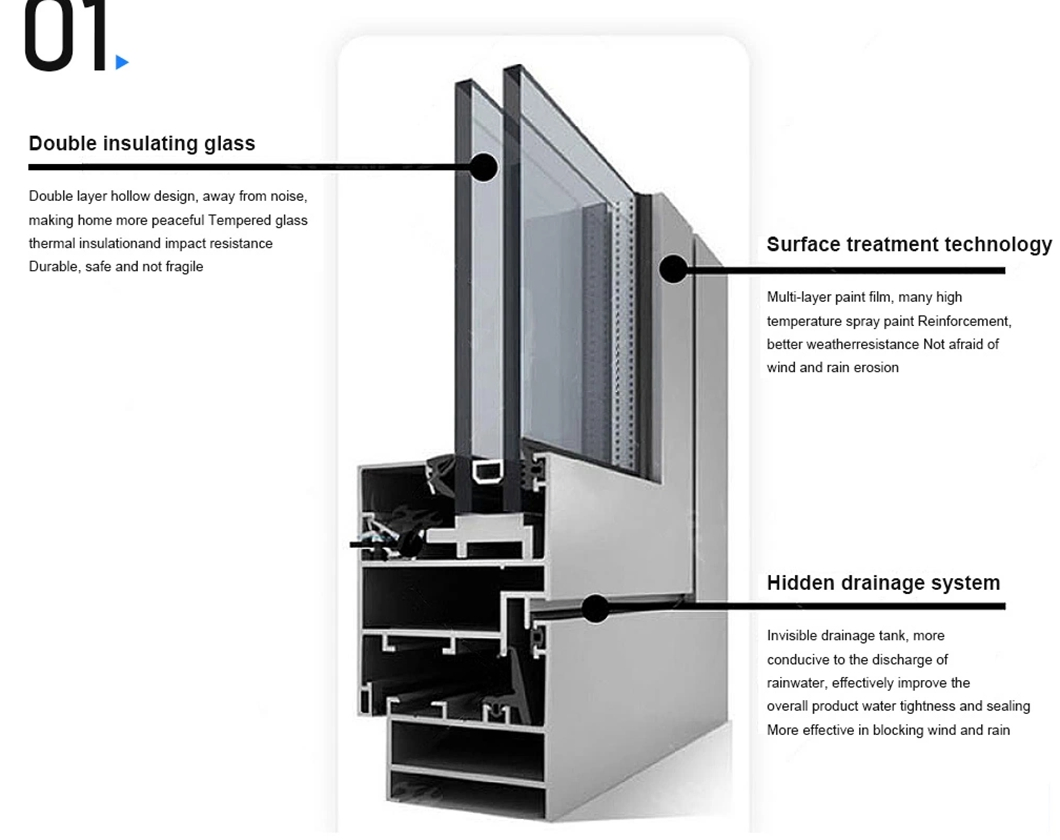 01

Double insulating glass

Double layer hollow design, away from noise, making home more peaceful Tempered glass thermal insulationand impact resistance Durable, safe and not fragile

Surface treatment technology

Multi-layer paint film, many high temperature spray paint Reinforcement, better weatherresistance Not afraid of wind and rain erosion

Hidden drainage system

Invisible drainage tank, more conducive to the discharge of rainwater, effectively improve the overall product water tightness and sealing More effective in blocking wind and rain