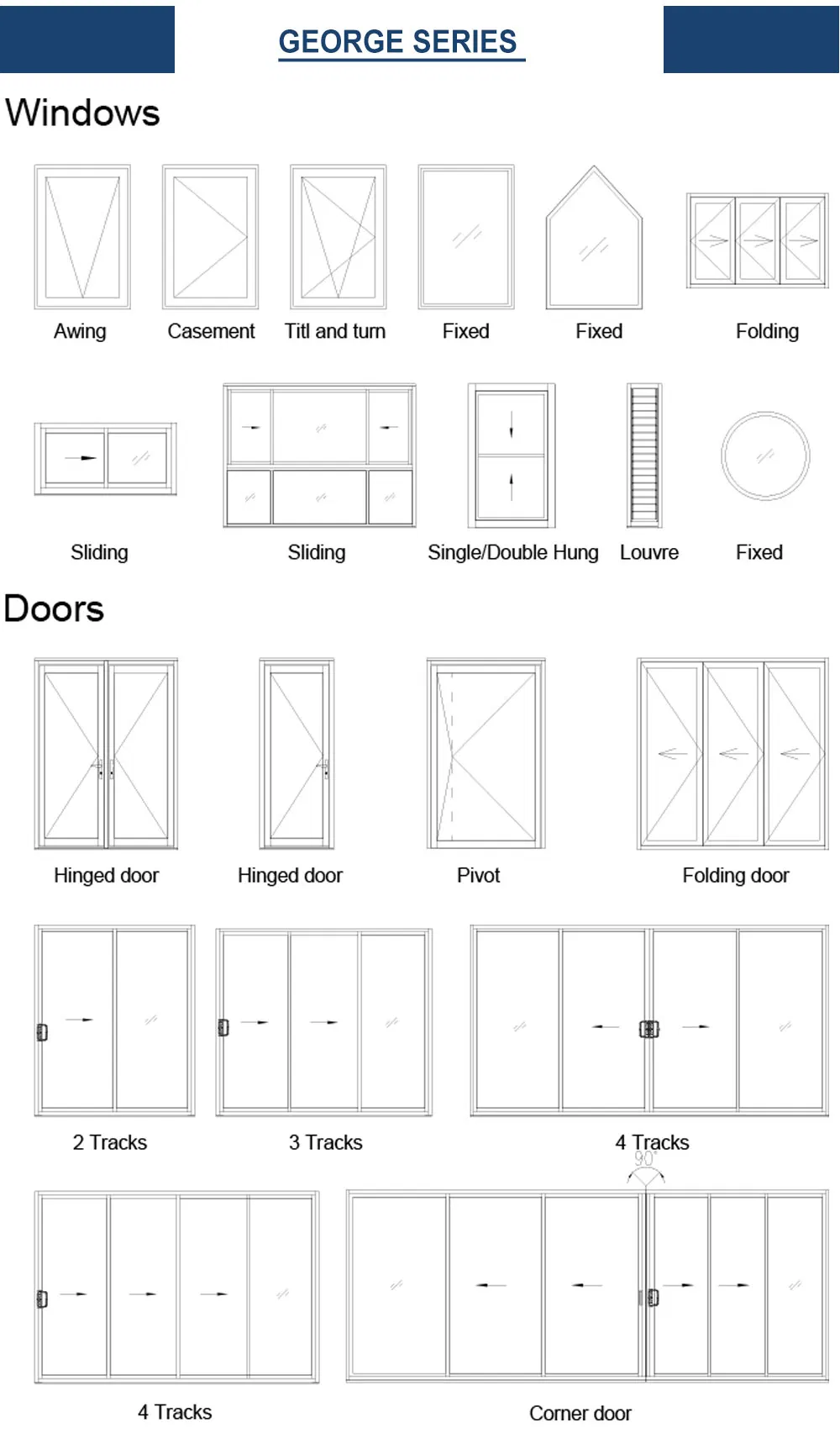 GEORGE SERIES

Windows

Awing
Casement
Titl and turn
Fixed
Fixed
Folding

Sliding
Sliding
Single/Double Hung
Louvre
Fixed

Doors

Hinged door
Hinged door
Pivot
Folding door

2 Tracks
3 Tracks
4 Tracks

90°

4 Tracks
Corner door