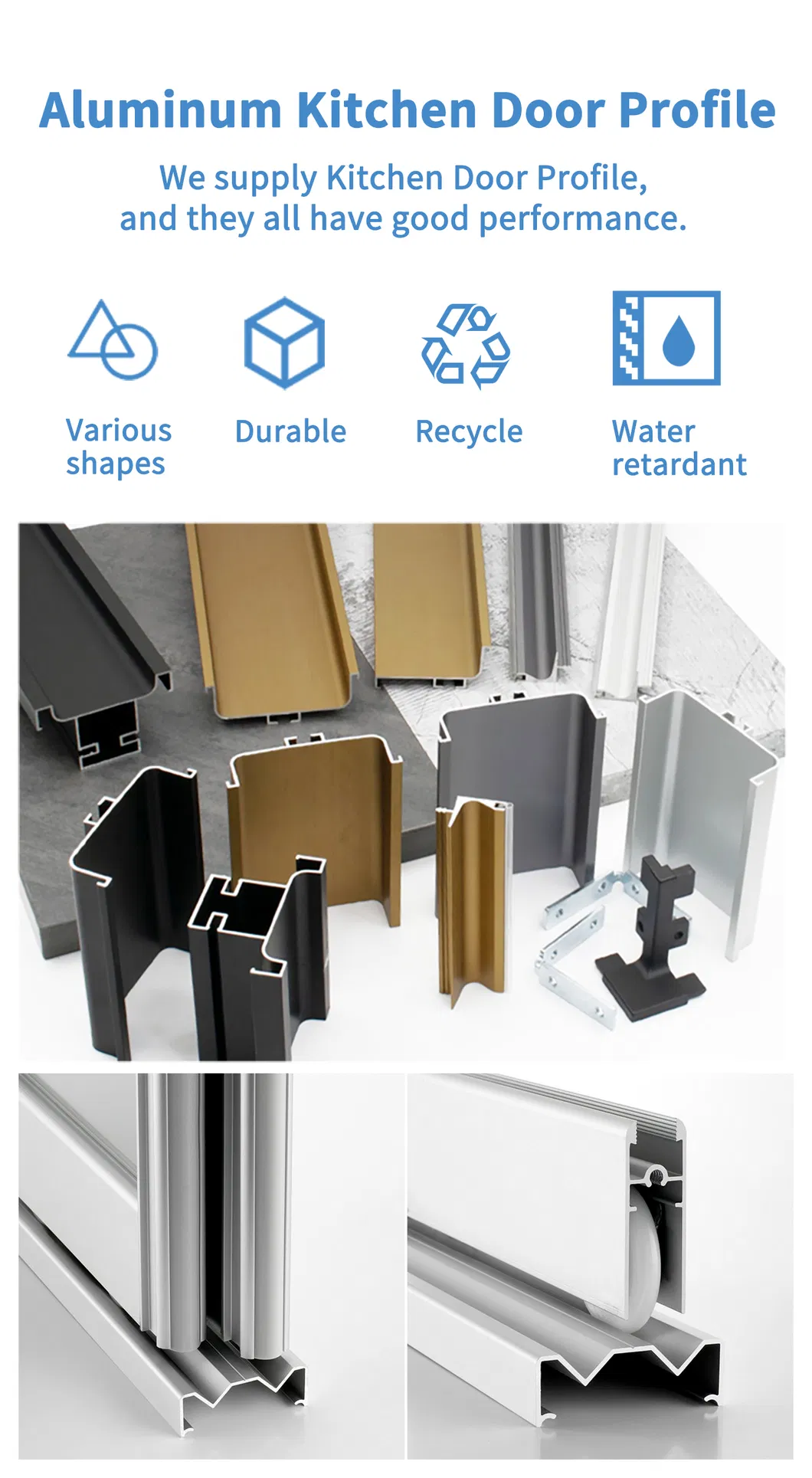 Aluminum Kitchen Door Profile

We supply Kitchen Door Profile, and they all have good performance.

Various shapes

Durable

Recycle

Water retardant