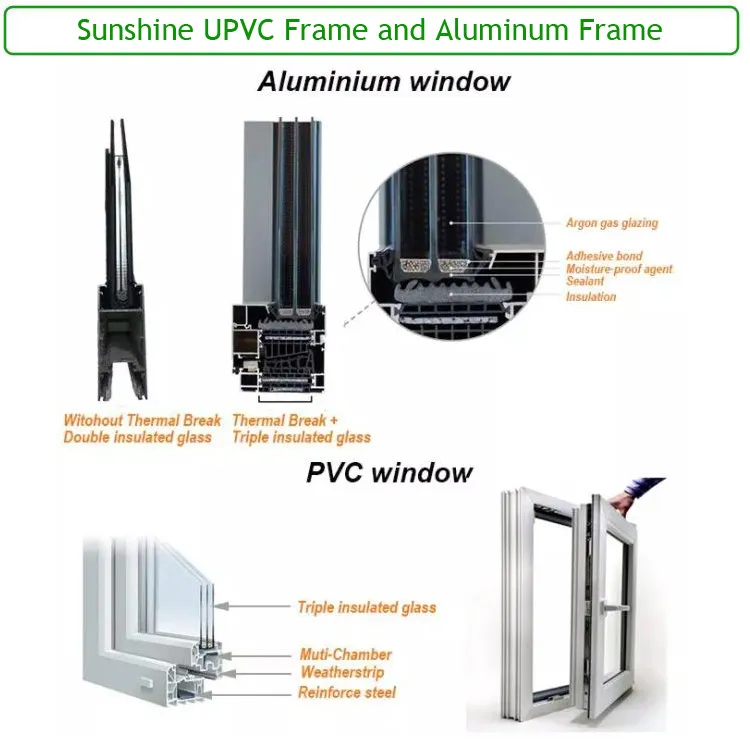 Sunshine UPVC Frame and Aluminum Frame

Aluminium window

Argon gas glazing

Adhesive bond
Moisture-proof agent
Sealant
Insulation

Witohout Thermal Break
Double insulated glass

Thermal Break +
Triple insulated glass

PVC window

Triple insulated glass

Muti-Chamber
Weatherstrip
Reinforce steel