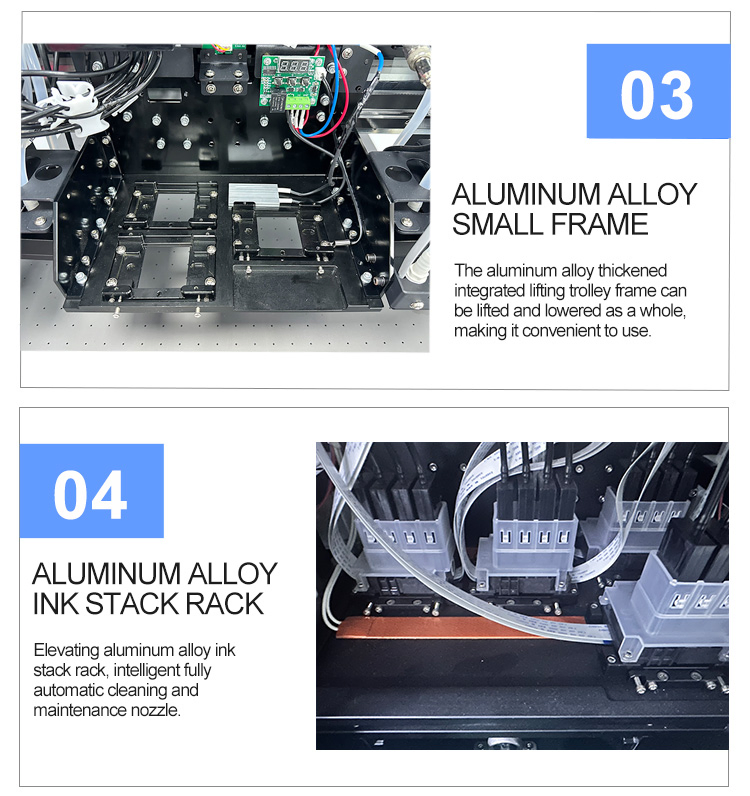 03

ALUMINUM ALLOY SMALL FRAME

The aluminum alloy thickened integrated lifting trolley frame can be lifted and lowered as a whole, making it convenient to use.

04

ALUMINUM ALLOY INK STACK RACK

Elevating aluminum alloy ink stack rack, intelligent fully automatic cleaning and maintenance nozzle.