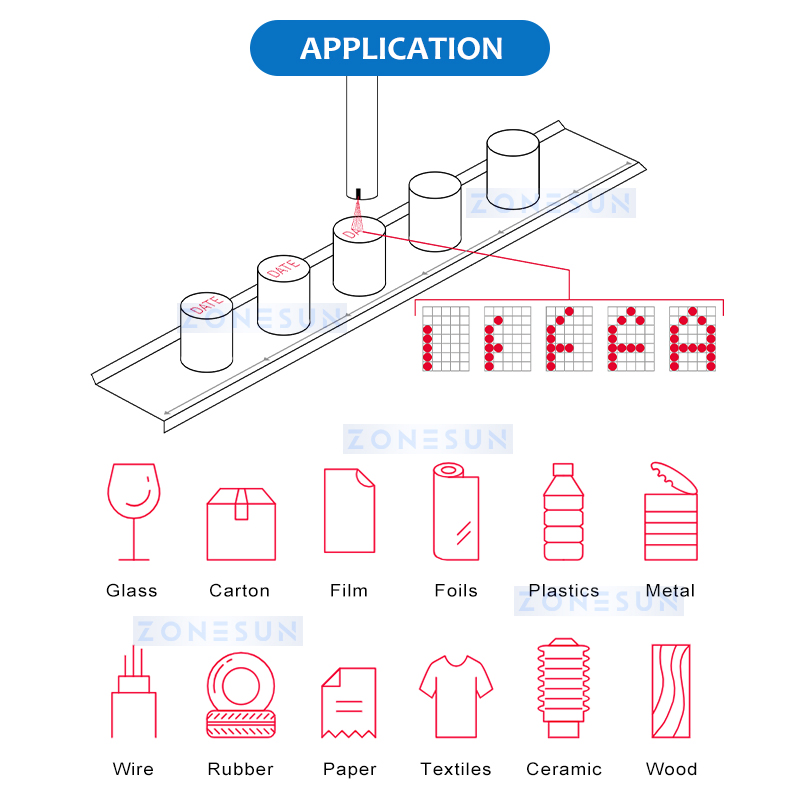 APPLICATION

ZONESUN

DATE

DATE

DA

ZONESUN

ZONESUN

Glass Carton Film Foils Plastics Metal

ZONESUN

ZONESUN

Wire Rubber Paper Textiles Ceramic Wood