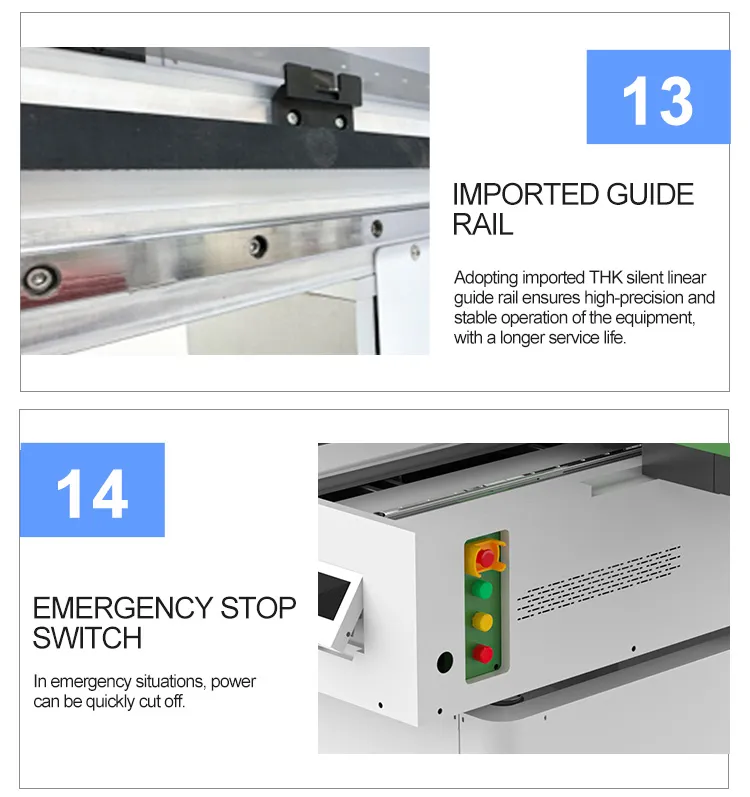 13

IMPORTED GUIDE RAIL

Adopting imported THK silent linear guide rail ensures high-precision and stable operation of the equipment, with a longer service life.

14

EMERGENCY STOP SWITCH

In emergency situations, power can be quickly cut off.