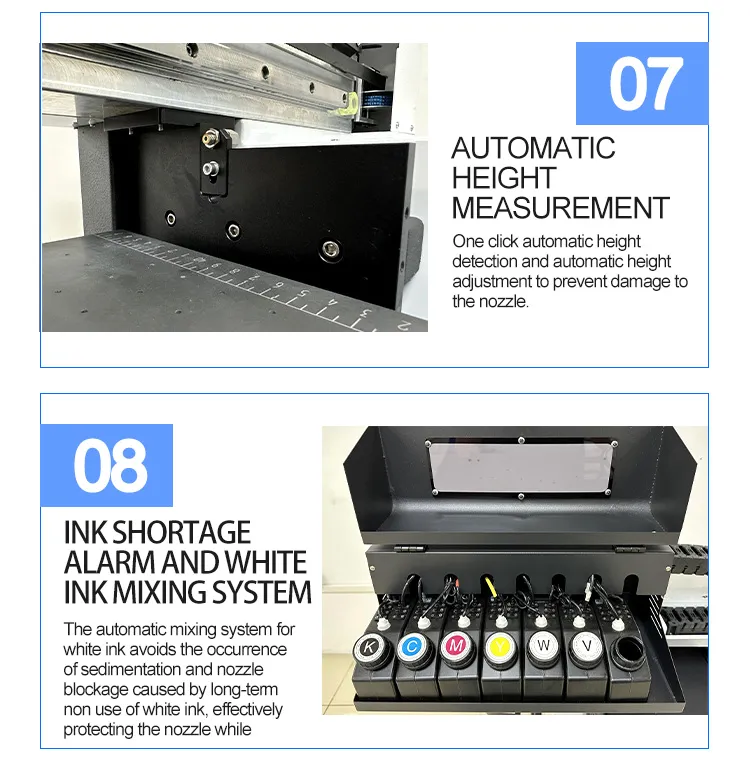 07

AUTOMATIC HEIGHT MEASUREMENT

One click automatic height detection and automatic height adjustment to prevent damage to the nozzle.

08

INK SHORTAGE ALARM AND WHITE INK MIXING SYSTEM

The automatic mixing system for white ink avoids the occurrence of sedimentation and nozzle blockage caused by long-term non use of white ink, effectively protecting the nozzle while

K C M Y W V