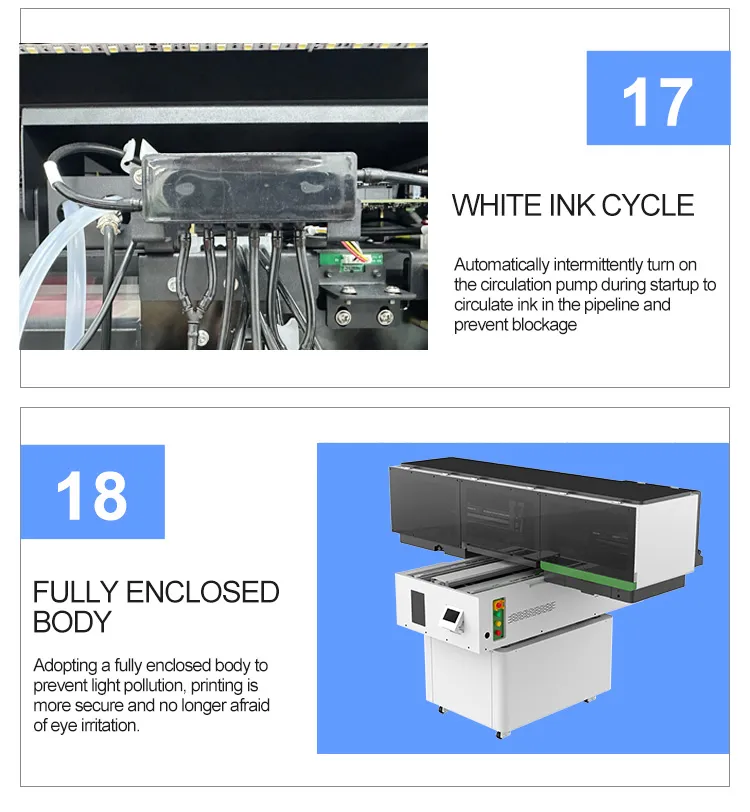 17

WHITE INK CYCLE

Automatically intermittently turn on the circulation pump during startup to circulate ink in the pipeline and prevent blockage

18

FULLY ENCLOSED BODY

Adopting a fully enclosed body to prevent light pollution, printing is more secure and no longer afraid of eye irritation.