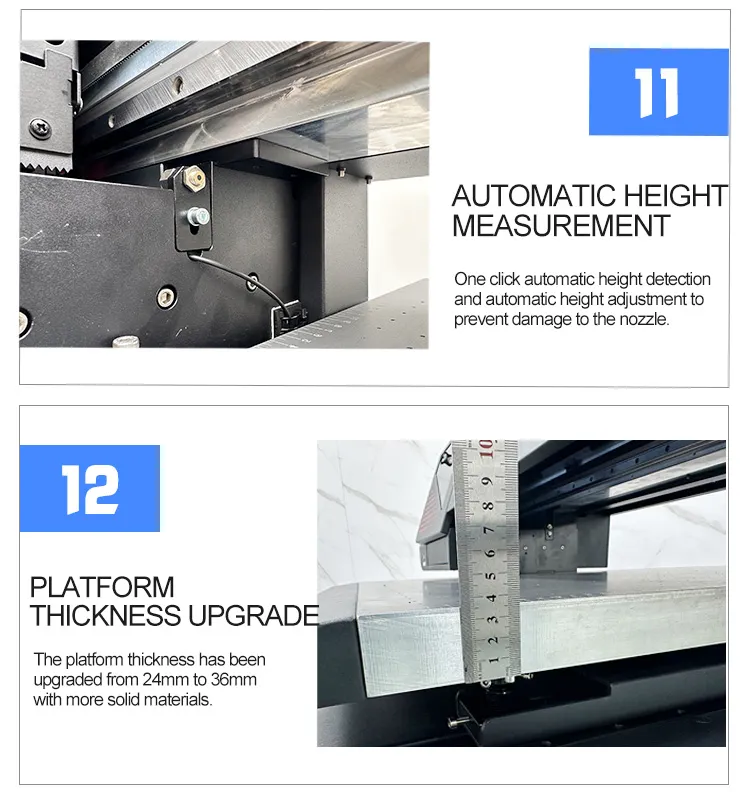 11

AUTOMATIC HEIGHT MEASUREMENT

One click automatic height detection and automatic height adjustment to prevent damage to the nozzle.

12

PLATFORM THICKNESS UPGRADE

The platform thickness has been upgraded from 24mm to 36mm with more solid materials.

10 9 8 7 6 5 4 3 2 1