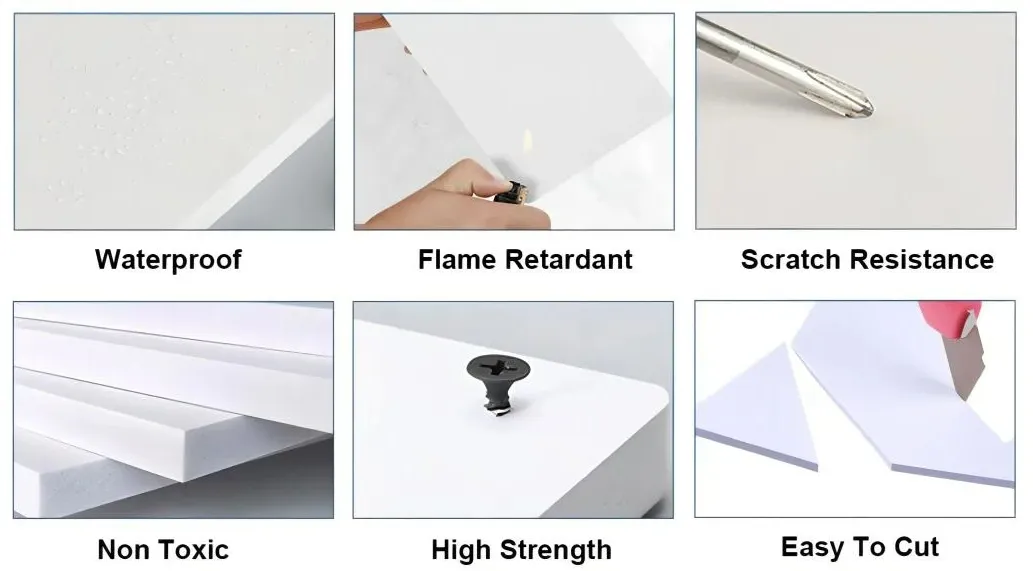 Waterproof

Flame Retardant

Scratch Resistance

Non Toxic

High Strength

Easy To Cut