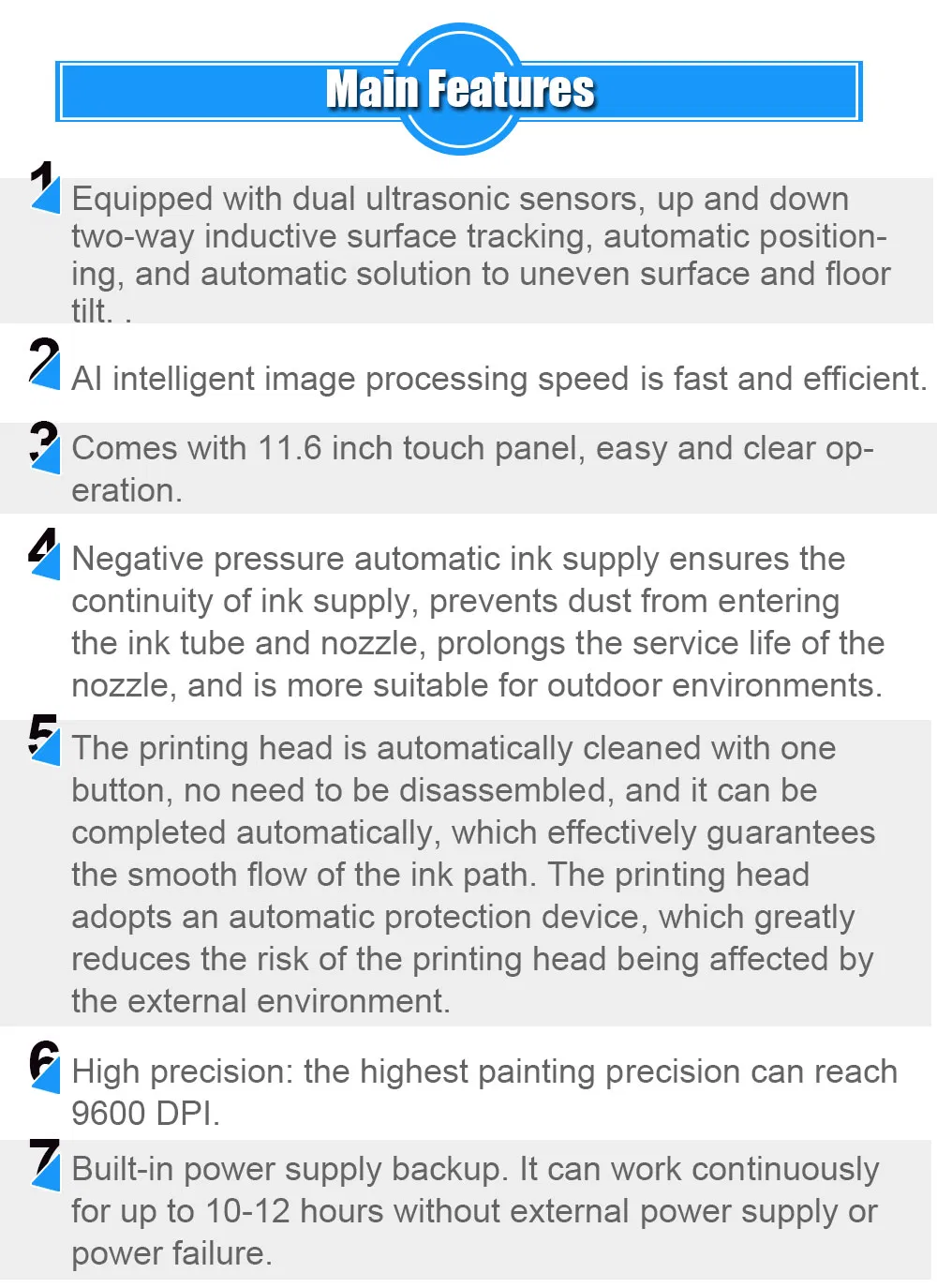 Main Features

1 Equipped with dual ultrasonic sensors, up and down two-way inductive surface tracking, automatic positioning, and automatic solution to uneven surface and floor tilt. .

2 AI intelligent image processing speed is fast and efficient.

3 Comes with 11.6 inch touch panel, easy and clear operation.

4 Negative pressure automatic ink supply ensures the continuity of ink supply, prevents dust from entering the ink tube and nozzle, prolongs the service life of the nozzle, and is more suitable for outdoor environments.

5 The printing head is automatically cleaned with one button, no need to be disassembled, and it can be completed automatically, which effectively guarantees the smooth flow of the ink path. The printing head adopts an automatic protection device, which greatly reduces the risk of the printing head being affected by the external environment.

6 High precision: the highest painting precision can reach 9600 DPI.

7 Built-in power supply backup. It can work continuously for up to 10-12 hours without external power supply or power failure.