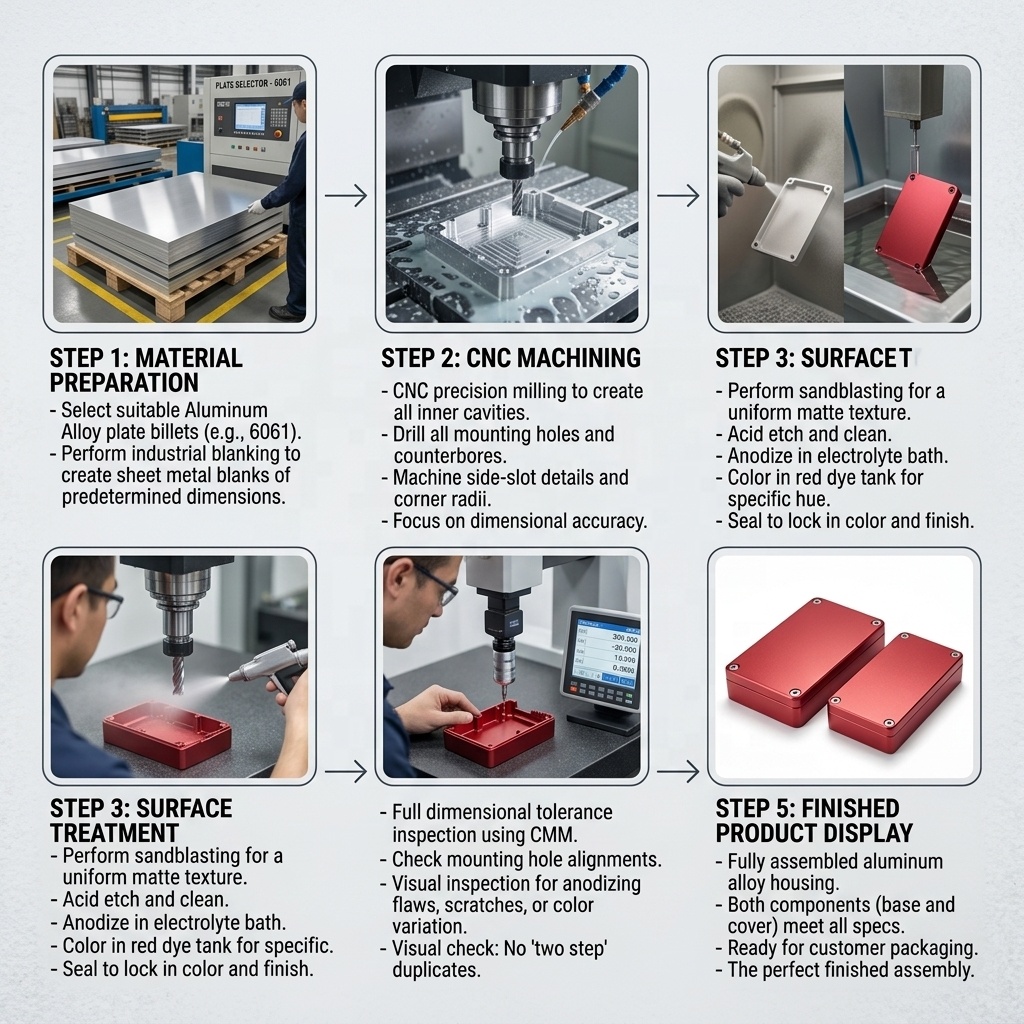 PLATS SELECTOR - 6061

STEP 1: MATERIAL PREPARATION
- Select suitable Aluminum Alloy plate billets (e.g., 6061).
- Perform industrial blanking to create sheet metal blanks of predetermined dimensions.

STEP 2: CNC MACHINING
- CNC precision milling to create all inner cavities.
- Drill all mounting holes and counterbores.
- Machine side-slot details and corner radii.
- Focus on dimensional accuracy.

STEP 3: SURFACET
- Perform sandblasting for a uniform matte texture.
- Acid etch and clean.
- Anodize in electrolyte bath.
- Color in red dye tank for specific hue.
- Seal to lock in color and finish.

STEP 3: SURFACE TREATMENT
- Perform sandblasting for a uniform matte texture.
- Acid etch and clean.
- Anodize in electrolyte bath.
- Color in red dye tank for specific.
- Seal to lock in color and finish.

300.000
-20.000
10.000
0.0000

- Full dimensional tolerance inspection using CMM.
- Check mounting hole alignments.
- Visual inspection for anodizing flaws, scratches, or color variation.
- Visual check: No 'two step' duplicates.

STEP 5: FINISHED PRODUCT DISPLAY
- Fully assembled aluminum alloy housing.
- Both components (base and cover) meet all specs.
- Ready for customer packaging.
- The perfect finished assembly.