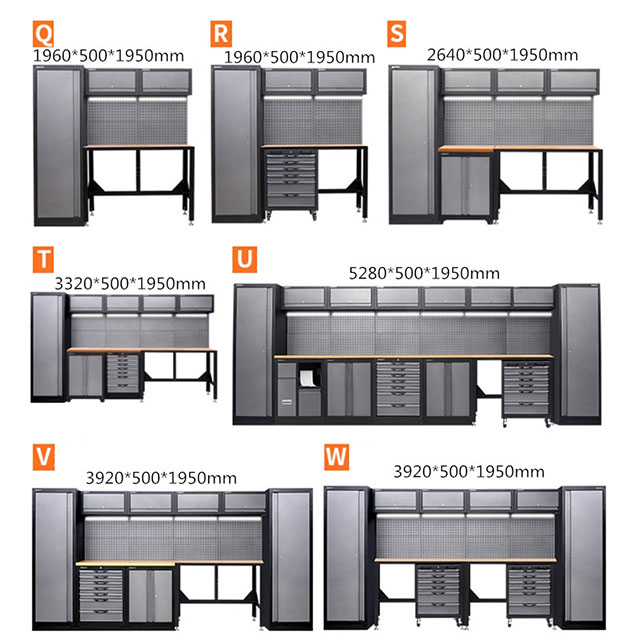 Q
1960*500*1950mm

R
1960*500*1950mm

S
2640*500*1950mm

T
3320*500*1950mm

U
5280*500*1950mm

V
3920*500*1950mm

W
3920*500*1950mm