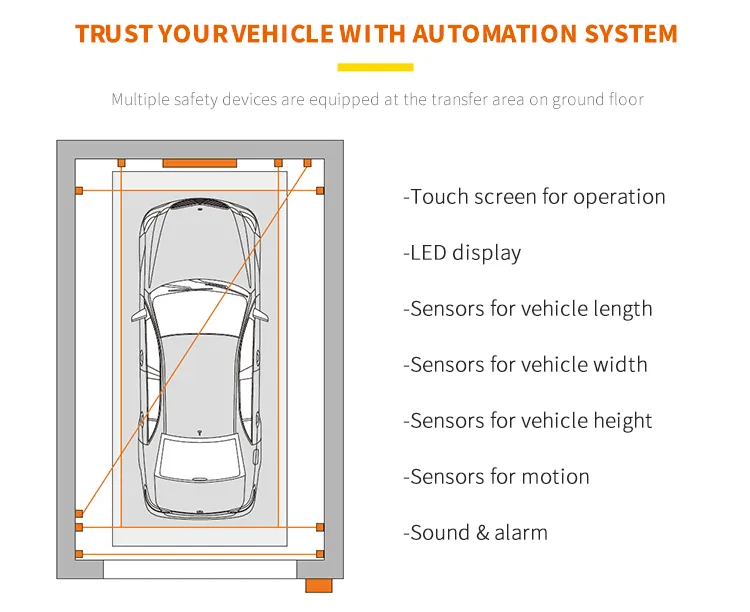 TRUST YOURVEHICLE WITH AUTOMATION SYSTEM

Multiple safety devices are equipped at the transfer area on ground floor

-Touch screen for operation

-LED display

-Sensors for vehicle length

-Sensors for vehicle width

-Sensors for vehicle height

-Sensors for motion

-Sound & alarm