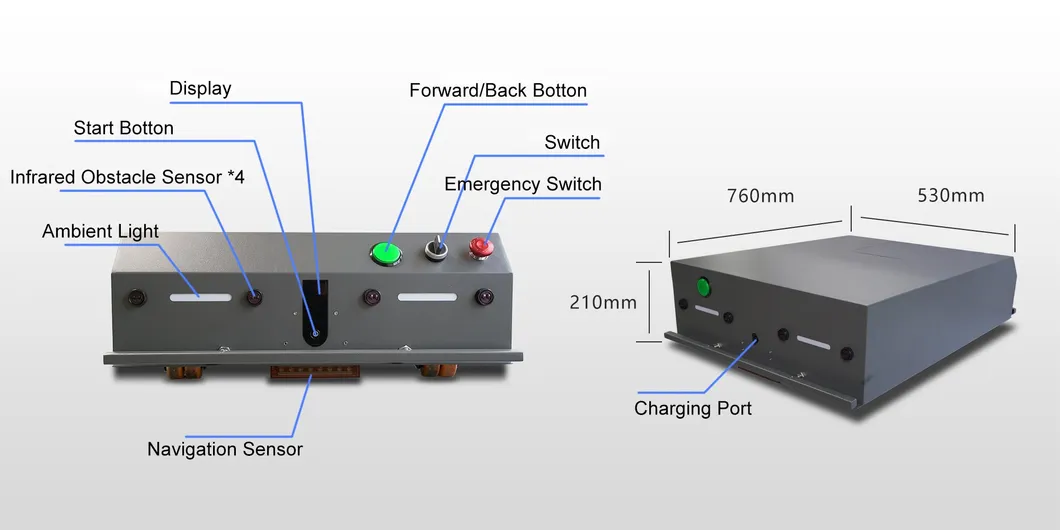 Display
Start Botton
Infrared Obstacle Sensor *4
Ambient Light
Forward/Back Botton
Switch
Emergency Switch
Navigation Sensor
760mm
530mm
210mm
Charging Port