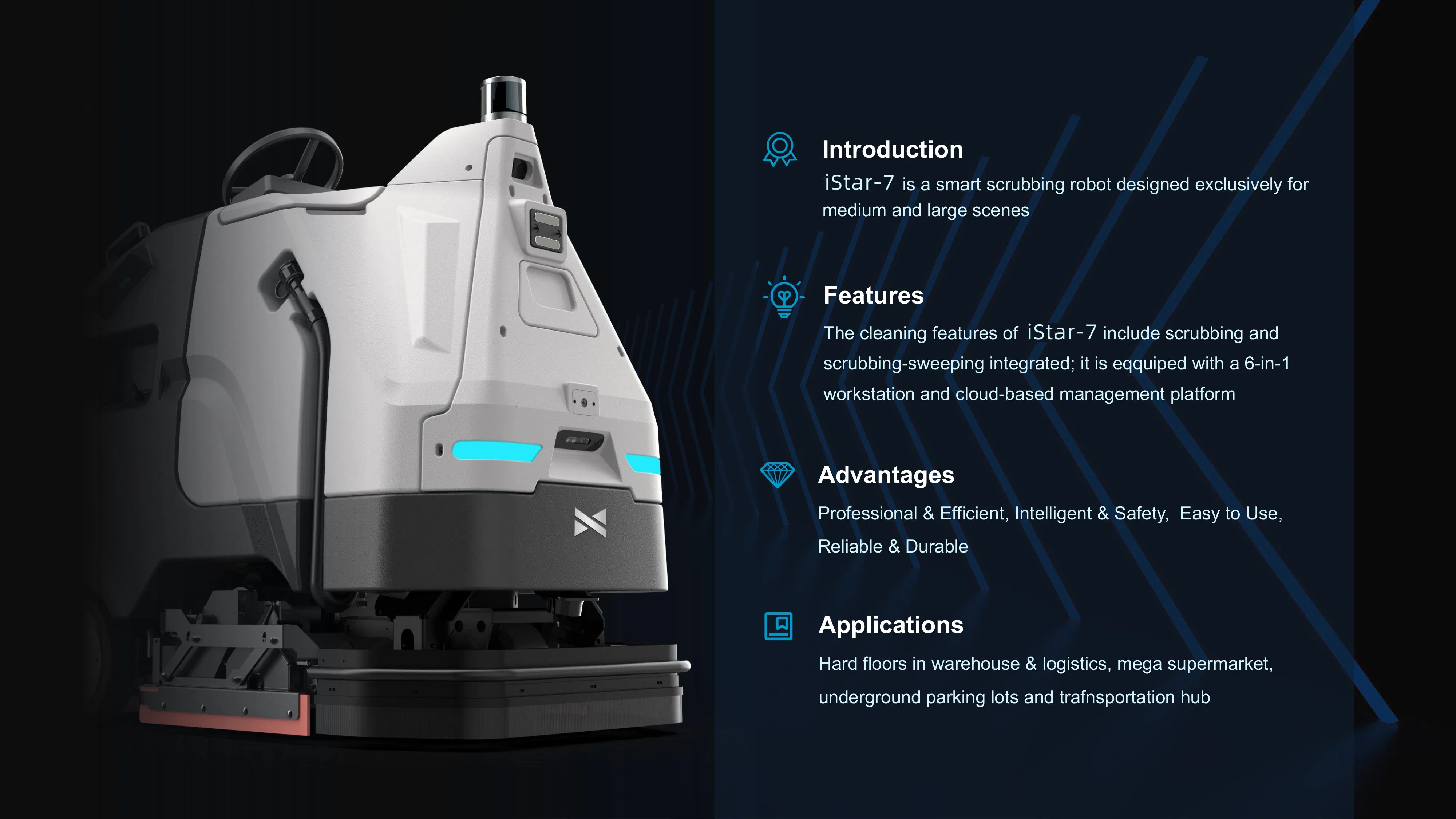 Introduction

iStar-7 is a smart scrubbing robot designed exclusively for medium and large scenes

Features

The cleaning features of iStar-7 include scrubbing and scrubbing-sweeping integrated; it is eqquiped with a 6-in-1 workstation and cloud-based management platform

Advantages

Professional & Efficient, Intelligent & Safety, Easy to Use, Reliable & Durable

Applications

Hard floors in warehouse & logistics, mega supermarket, underground parking lots and trafnsportation hub