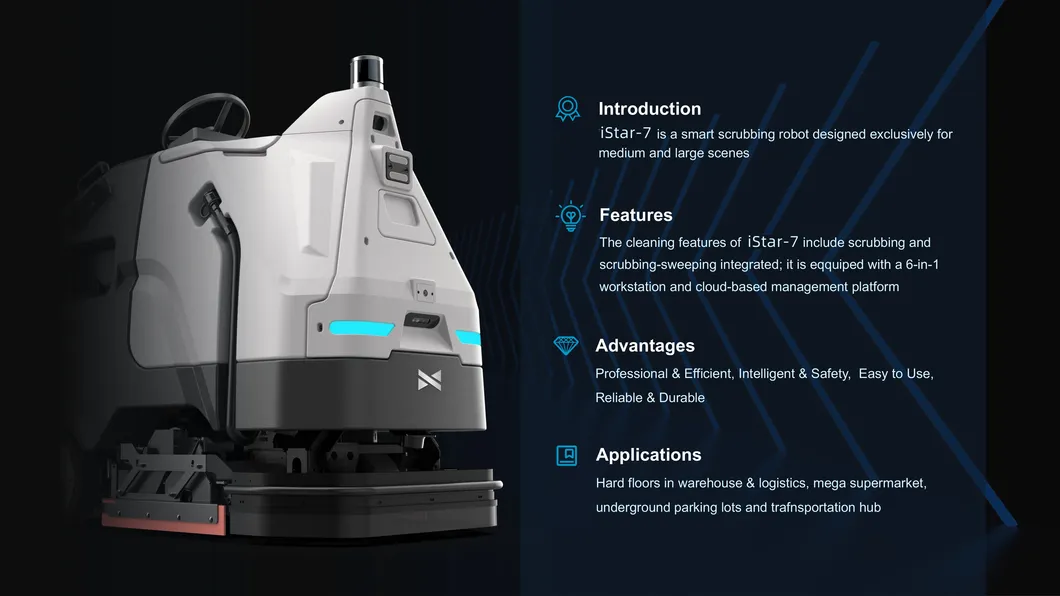 Introduction

iStar-7 is a smart scrubbing robot designed exclusively for medium and large scenes

Features

The cleaning features of iStar-7 include scrubbing and scrubbing-sweeping integrated; it is eqquiped with a 6-in-1 workstation and cloud-based management platform

Advantages

Professional & Efficient, Intelligent & Safety, Easy to Use, Reliable & Durable

Applications

Hard floors in warehouse & logistics, mega supermarket, underground parking lots and trafnsportation hub