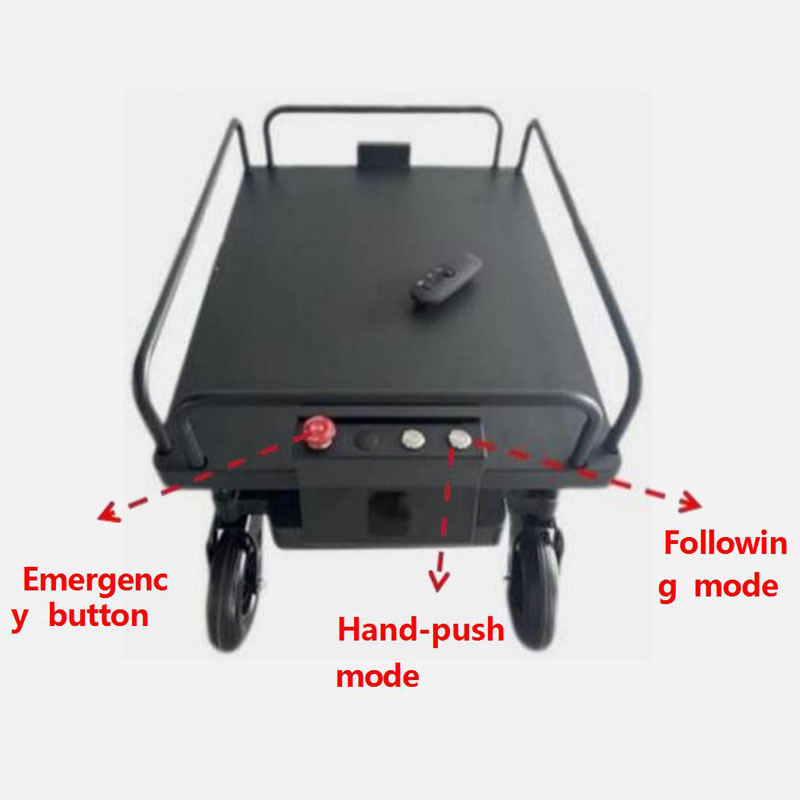 Emergenc y button

Hand-push mode

Followin g mode