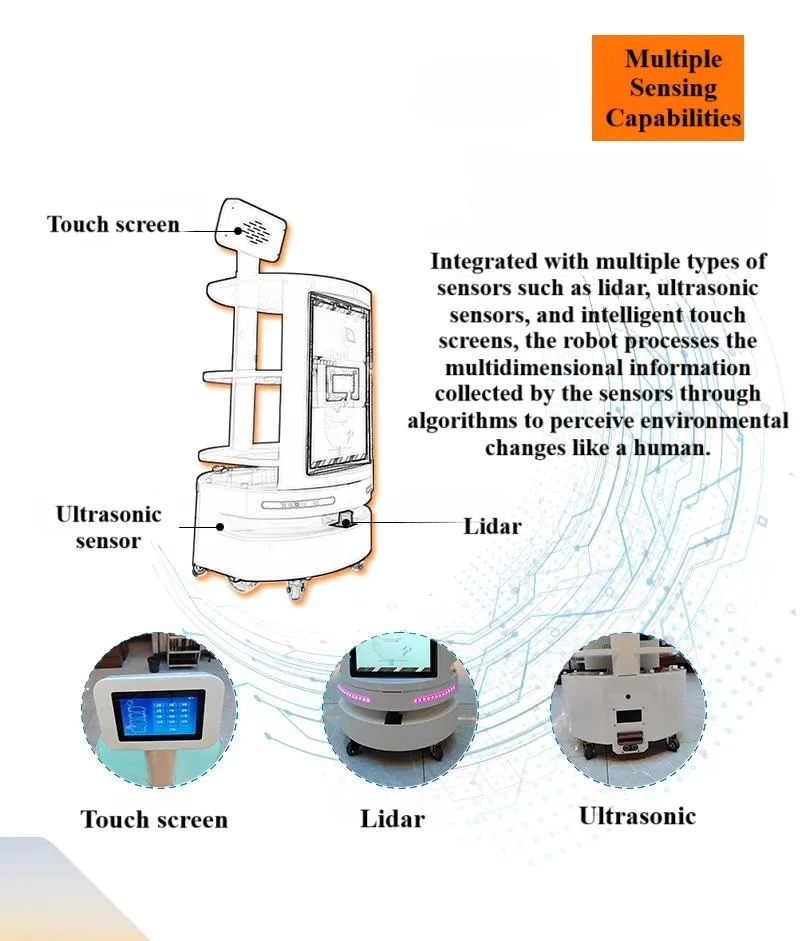 Multiple Sensing Capabilities

Touch screen

Integrated with multiple types of sensors such as lidar, ultrasonic sensors, and intelligent touch screens, the robot processes the multidimensional information collected by the sensors through algorithms to perceive environmental changes like a human.

Ultrasonic sensor

Lidar

Touch screen

Lidar

Ultrasonic