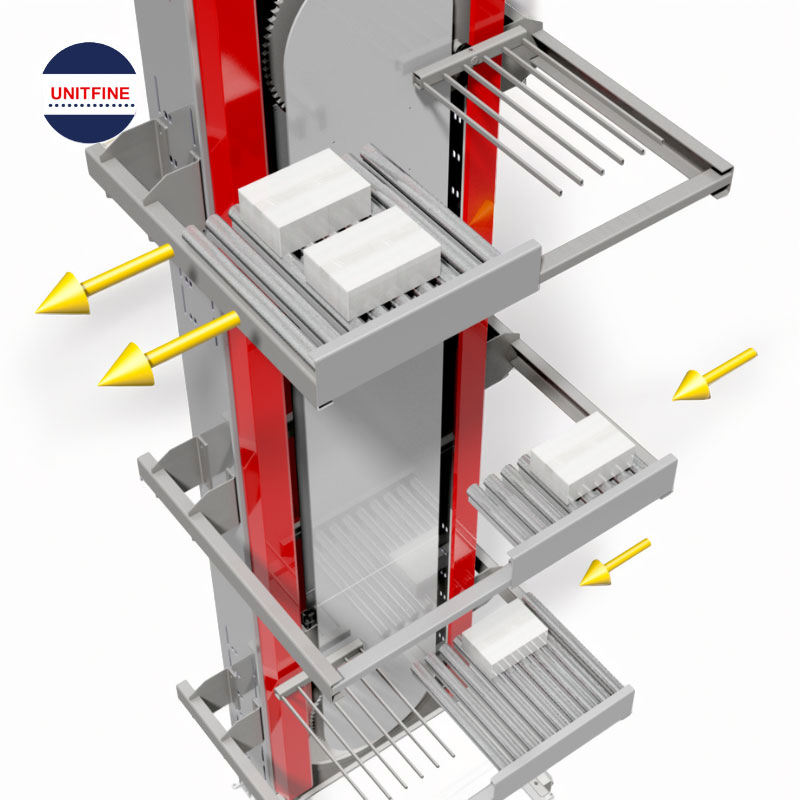 UNITFINE