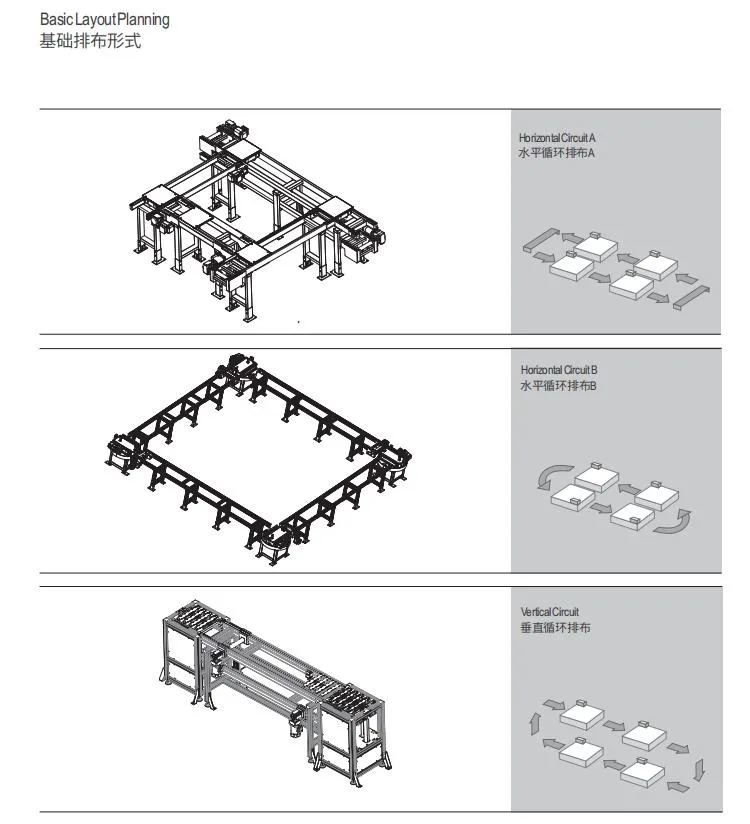 Basic Layout Planning
基础排布形式

Horizontal Circuit A
水平循环排布A

Horizontal Circuit B
水平循环排布B

Vertical Circuit
垂直循环排布