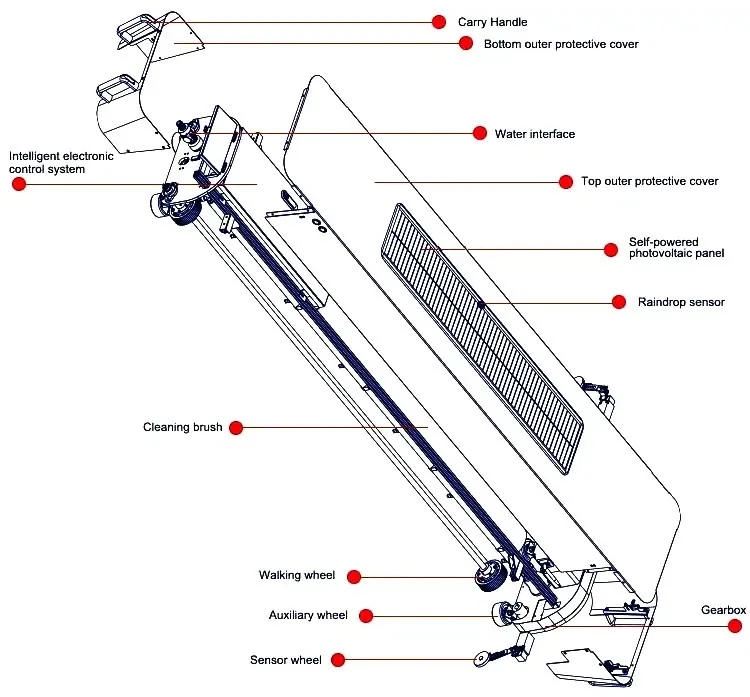 Carry Handle
Bottom outer protective cover
Water interface
Intelligent electronic control system
Top outer protective cover
Self-powered photovoltaic panel
Raindrop sensor
Cleaning brush
Walking wheel
Auxiliary wheel
Gearbox
Sensor wheel