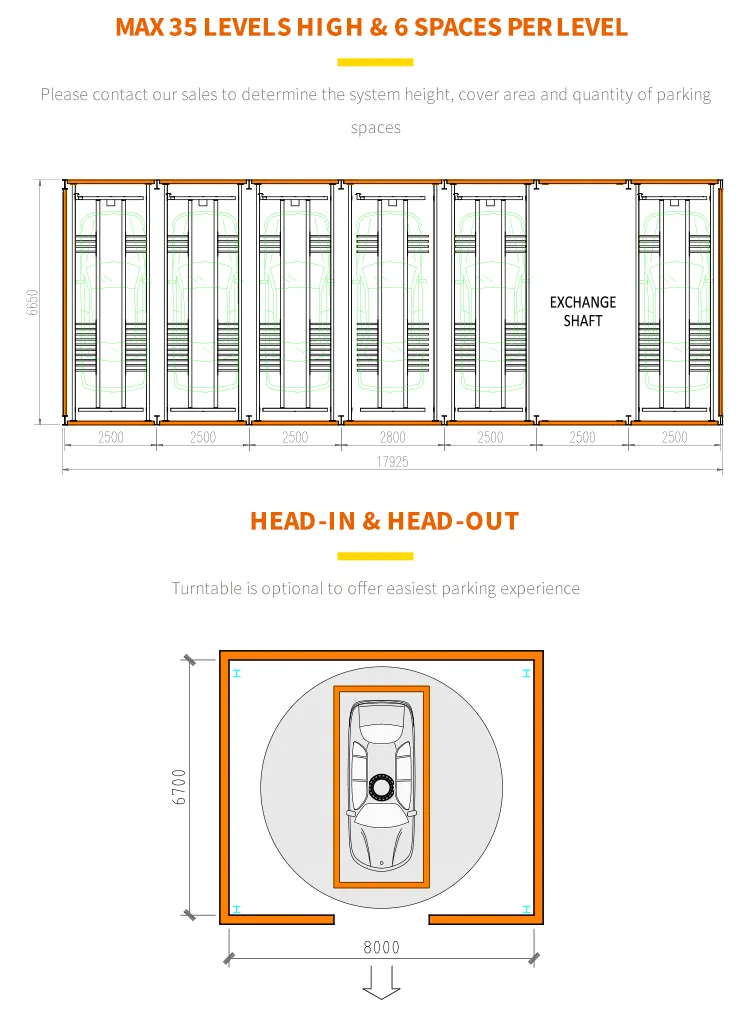 MAX 35 LEVELS HIGH & 6 SPACES PER LEVEL

Please contact our sales to determine the system height, cover area and quantity of parking spaces

6650

EXCHANGE SHAFT

2500 2500 2500 2800 2500 2500 2500

17925

HEAD-IN & HEAD-OUT

Turntable is optional to offer easiest parking experience

6700

8000