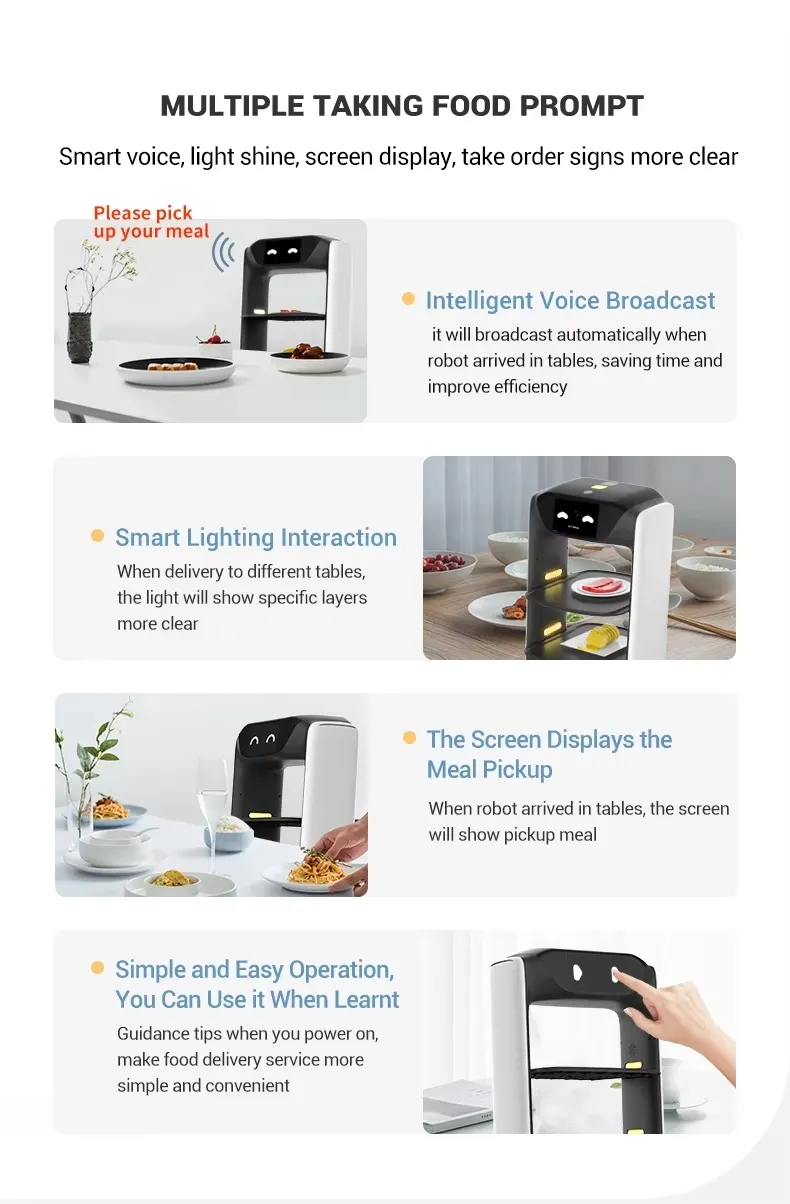 MULTIPLE TAKING FOOD PROMPT

Smart voice, light shine, screen display, take order signs more clear

Please pick up your meal

Intelligent Voice Broadcast

it will broadcast automatically when robot arrived in tables, saving time and improve efficiency

Smart Lighting Interaction

When delivery to different tables, the light will show specific layers more clear

The Screen Displays the Meal Pickup

When robot arrived in tables, the screen will show pickup meal

Simple and Easy Operation, You Can Use it When Learnt

Guidance tips when you power on, make food delivery service more simple and convenient