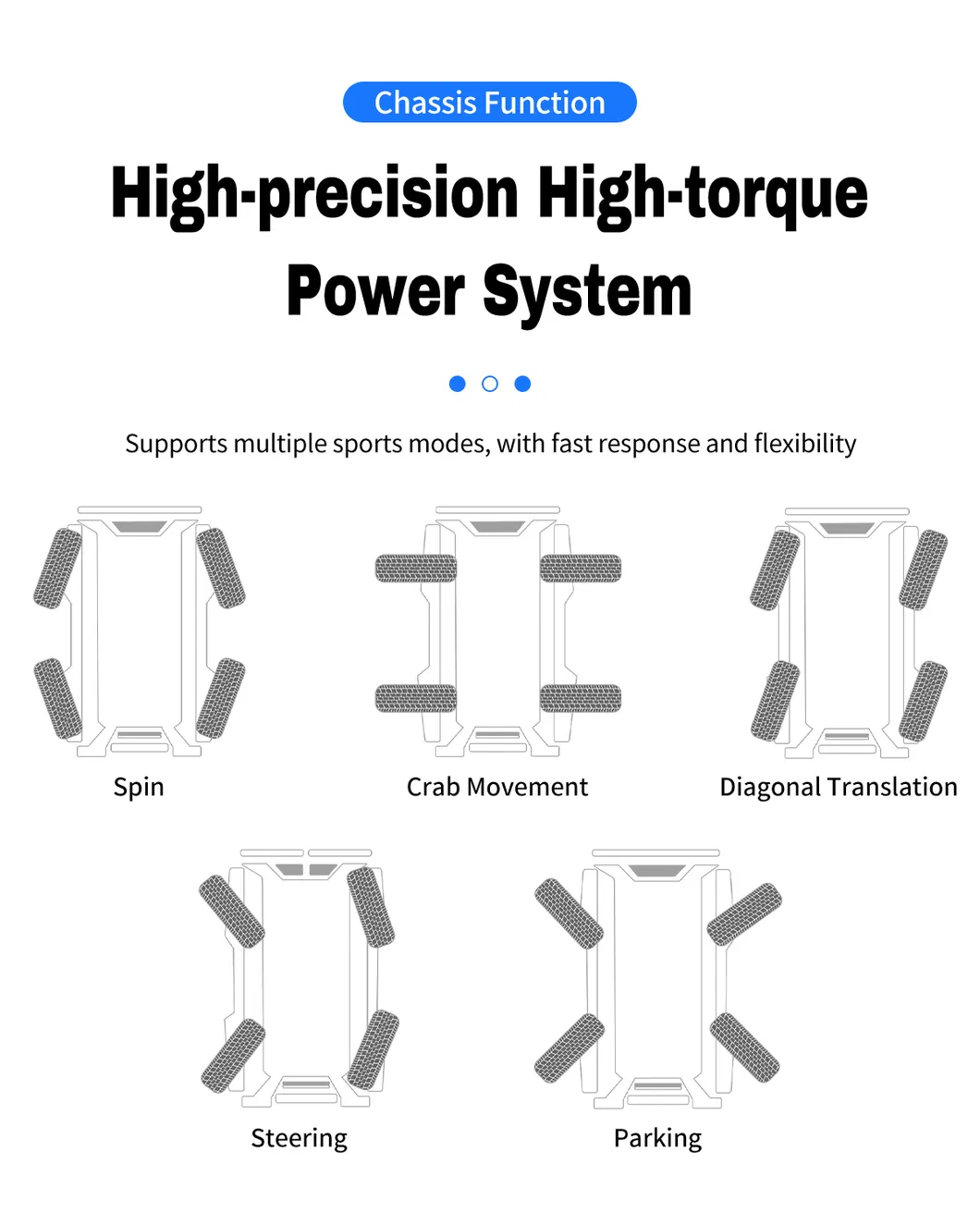 Chassis Function

High-precision High-torque Power System

Supports multiple sports modes, with fast response and flexibility

Spin

Crab Movement

Diagonal Translation

Steering

Parking