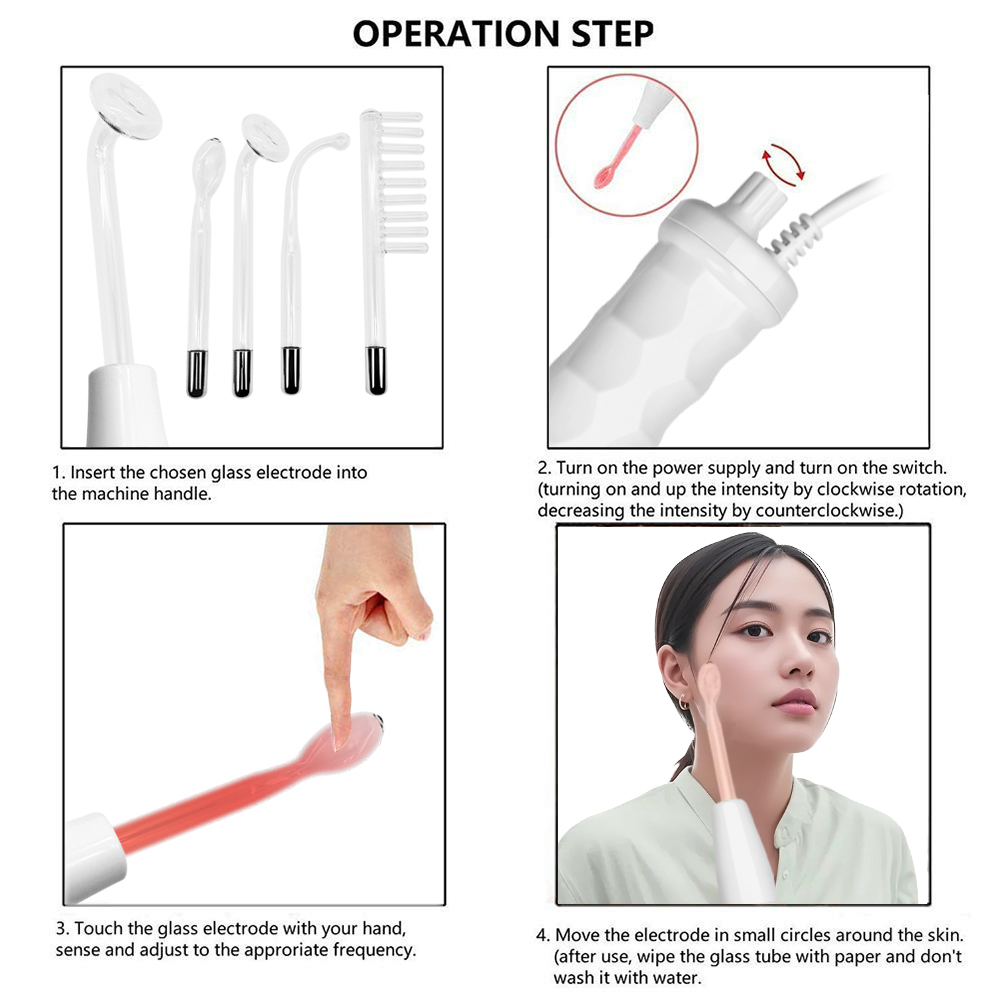 OPERATION STEP

1. Insert the chosen glass electrode into the machine handle.

2. Turn on the power supply and turn on the switch. (turning on and up the intensity by clockwise rotation, decreasing the intensity by counterclockwise.)

3. Touch the glass electrode with your hand, sense and adjust to the approriate frequency.

4. Move the electrode in small circles around the skin. (after use, wipe the glass tube with paper and don't wash it with water.