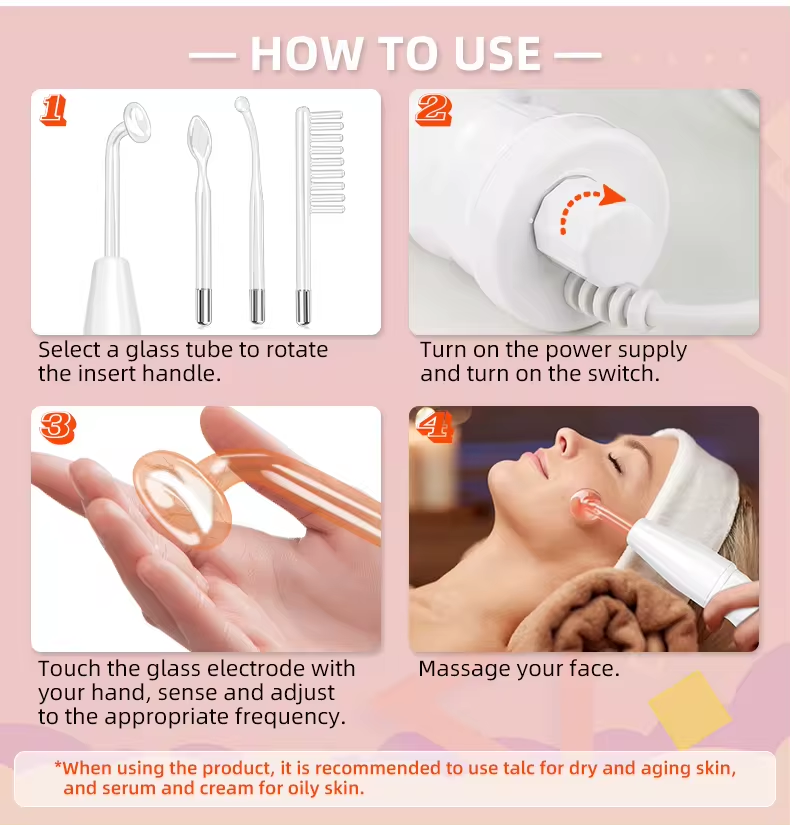 — HOW TO USE —

1

Select a glass tube to rotate the insert handle.

2

Turn on the power supply and turn on the switch.

3

Touch the glass electrode with your hand, sense and adjust to the appropriate frequency.

4

Massage your face.

*When using the product, it is recommended to use talc for dry and aging skin, and serum and cream for oily skin.