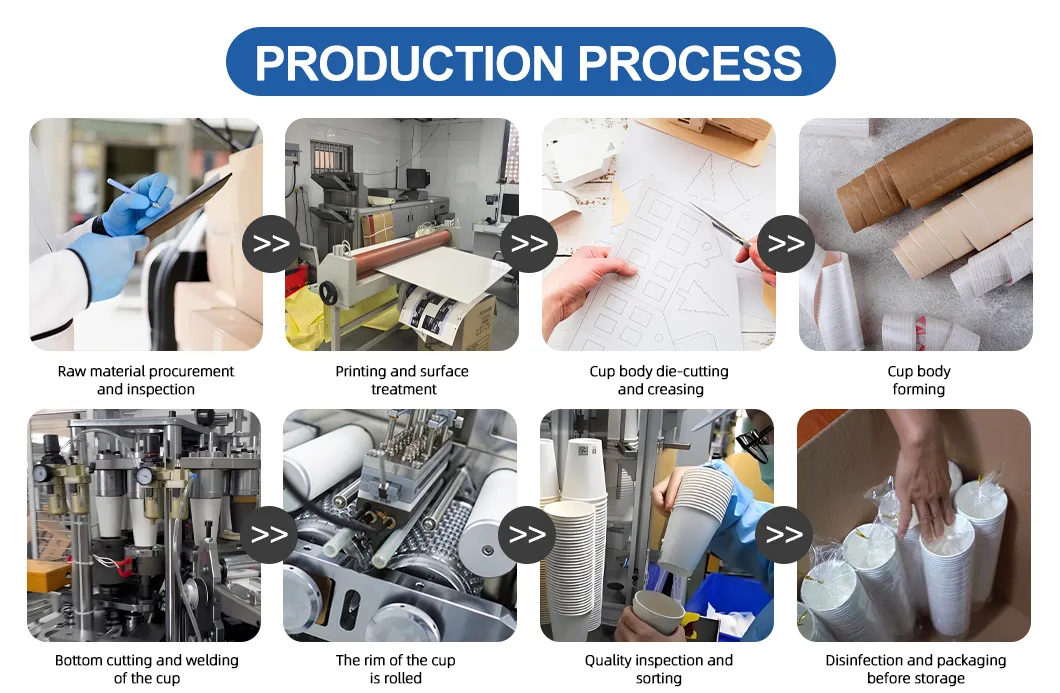 PRODUCTION PROCESS

>>

>>

>>

Raw material procurement and inspection

Printing and surface treatment

Cup body die-cutting and creasing

Cup body forming

>>

>>

>>

Bottom cutting and welding of the cup

The rim of the cup is rolled

Quality inspection and sorting

Disinfection and packaging before storage