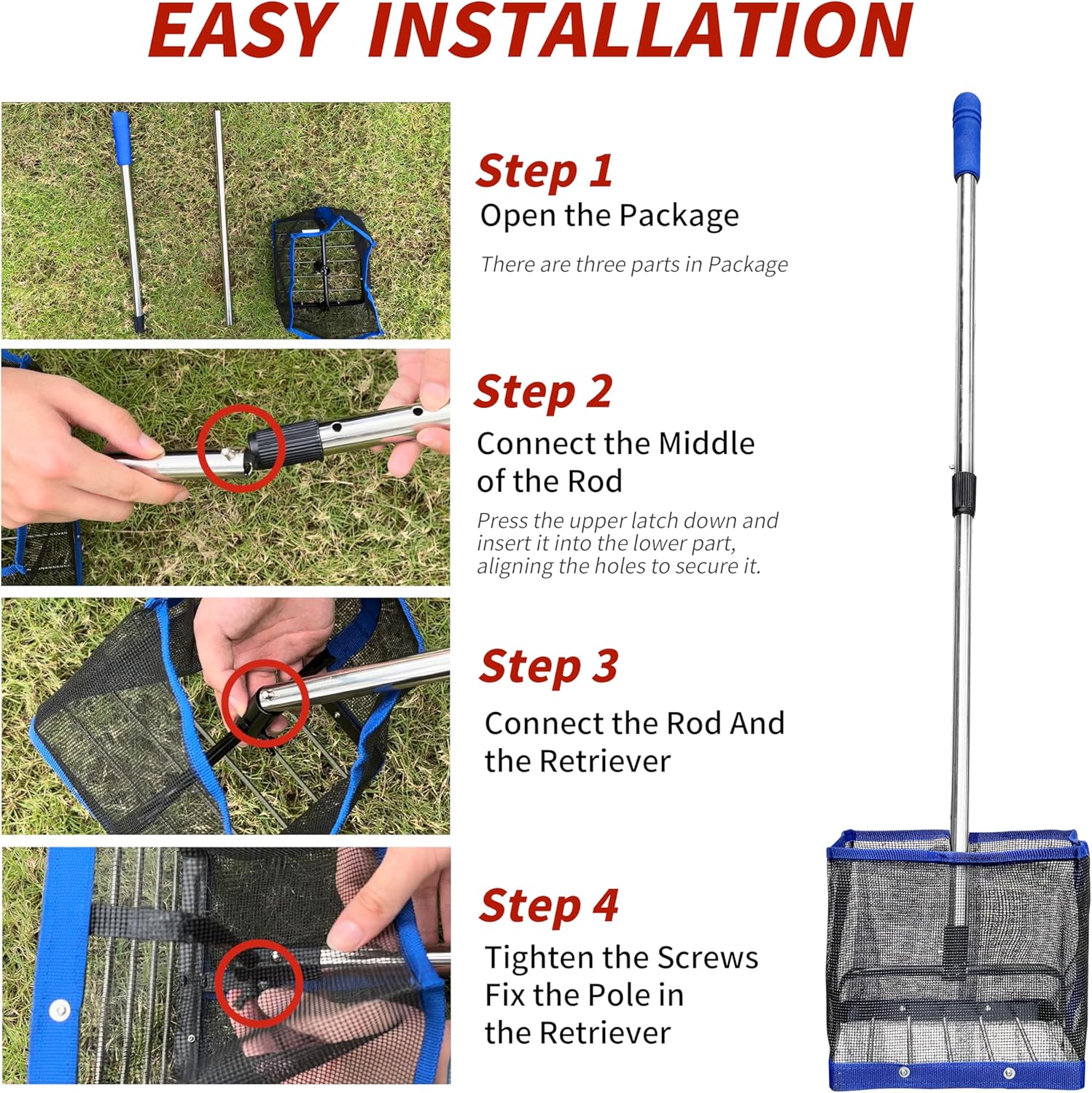 EASY INSTALLATION

Step 1
Open the Package

There are three parts in Package

Step 2
Connect the Middle of the Rod

Press the upper latch down and insert it into the lower part, aligning the holes to secure it.

Step 3
Connect the Rod And the Retriever

Step 4
Tighten the Screws
Fix the Pole in the Retriever