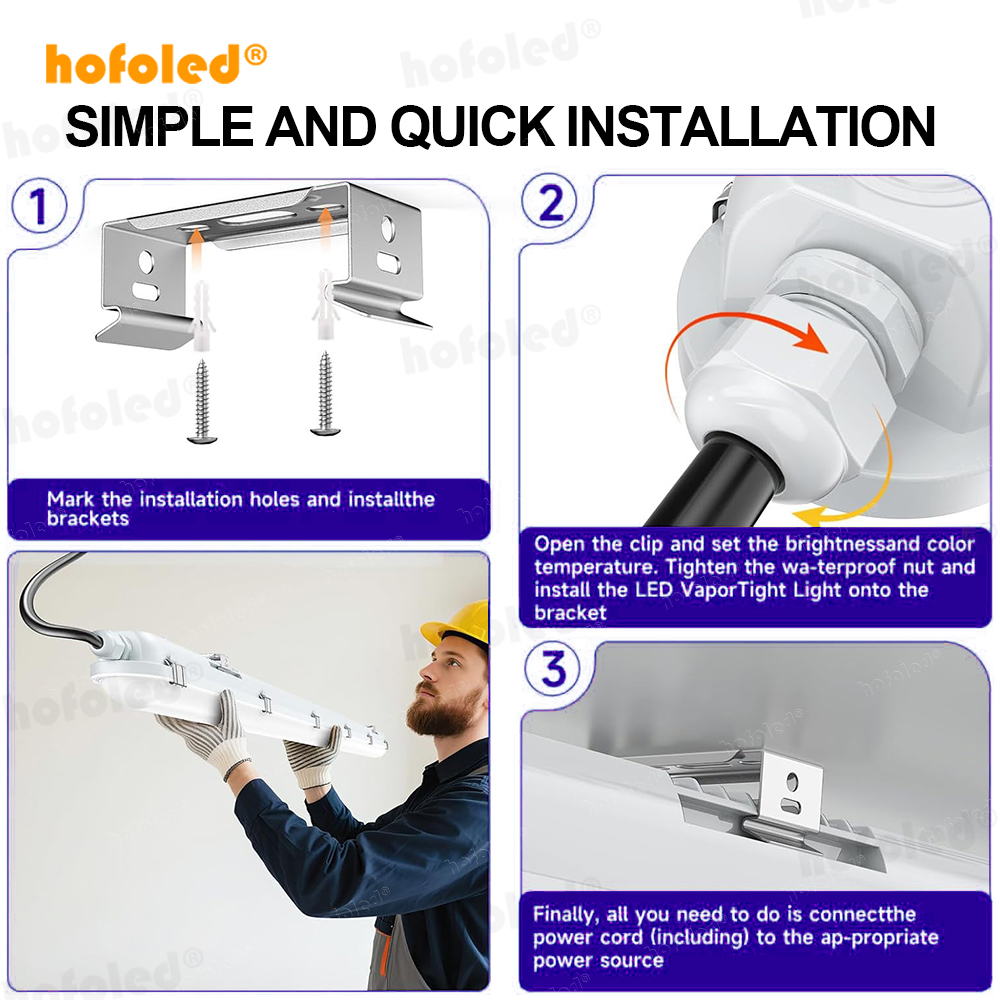 hofoled®

SIMPLE AND QUICK INSTALLATION

1

Mark the installation holes and installthe brackets

2

Open the clip and set the brightnessand color temperature. Tighten the wa-terproof nut and install the LED VaporTight Light onto the bracket

3

Finally, all you need to do is connectthe power cord (including) to the ap-propriate power source