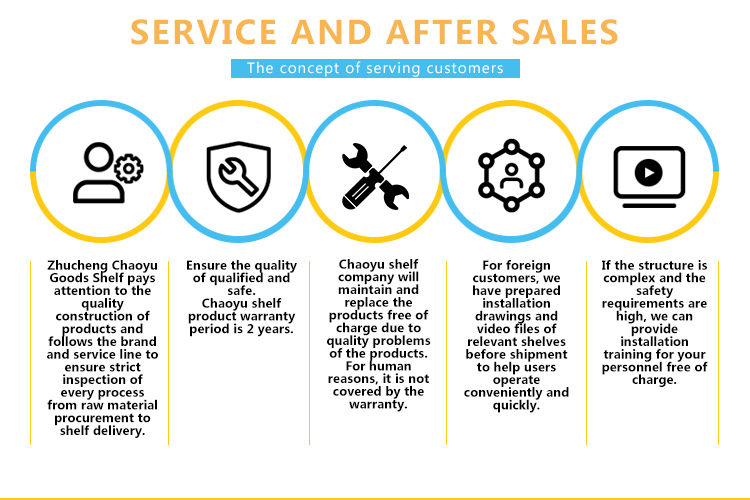 SERVICE AND AFTER SALES

The concept of serving customers

Zhucheng Chaoyu Goods Shelf pays attention to the quality construction of products and follows the brand and service line to ensure strict inspection of every process from raw material procurement to shelf delivery.

Ensure the quality of qualified and safe.
Chaoyu shelf product warranty period is 2 years.

Chaoyu shelf company will maintain and replace the products free of charge due to quality problems of the products. For human reasons, it is not covered by the warranty.

For foreign customers, we have prepared installation drawings and video files of relevant shelves before shipment to help users operate conveniently and quickly.

If the structure is complex and the safety requirements are high, we can provide installation training for your personnel free of charge.