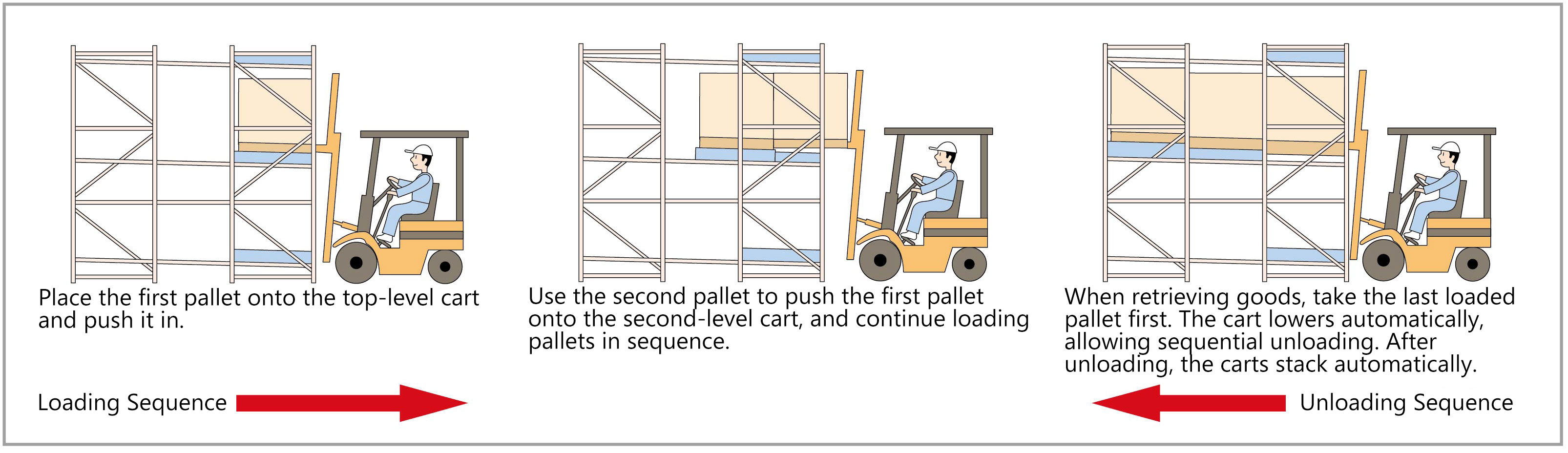 Place the first pallet onto the top-level cart and push it in.

Use the second pallet to push the first pallet onto the second-level cart, and continue loading pallets in sequence.

When retrieving goods, take the last loaded pallet first. The cart lowers automatically, allowing sequential unloading. After unloading, the carts stack automatically.

Loading Sequence

Unloading Sequence