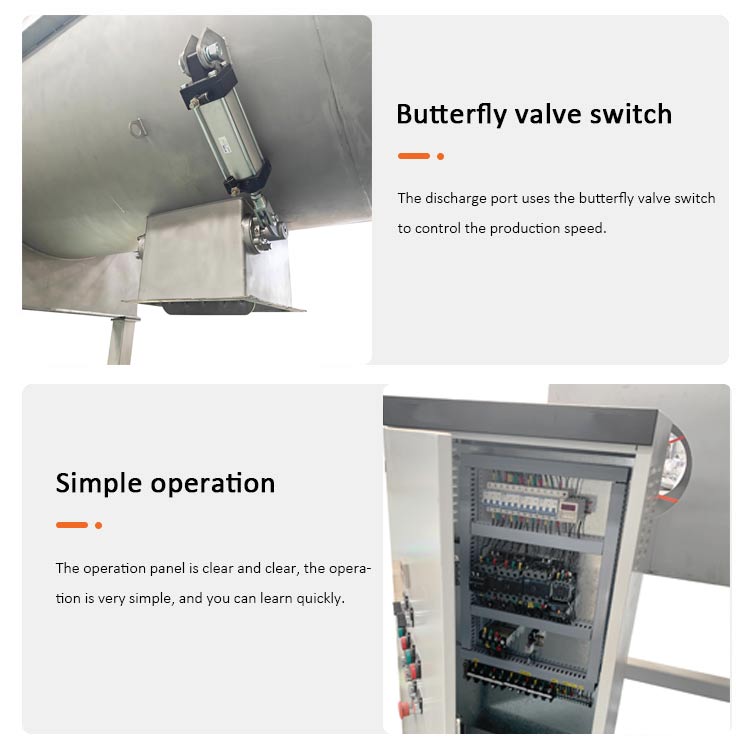 Butterfly valve switch

The discharge port uses the butterfly valve switch to control the production speed.

Simple operation

The operation panel is clear and clear, the operation is very simple, and you can learn quickly.