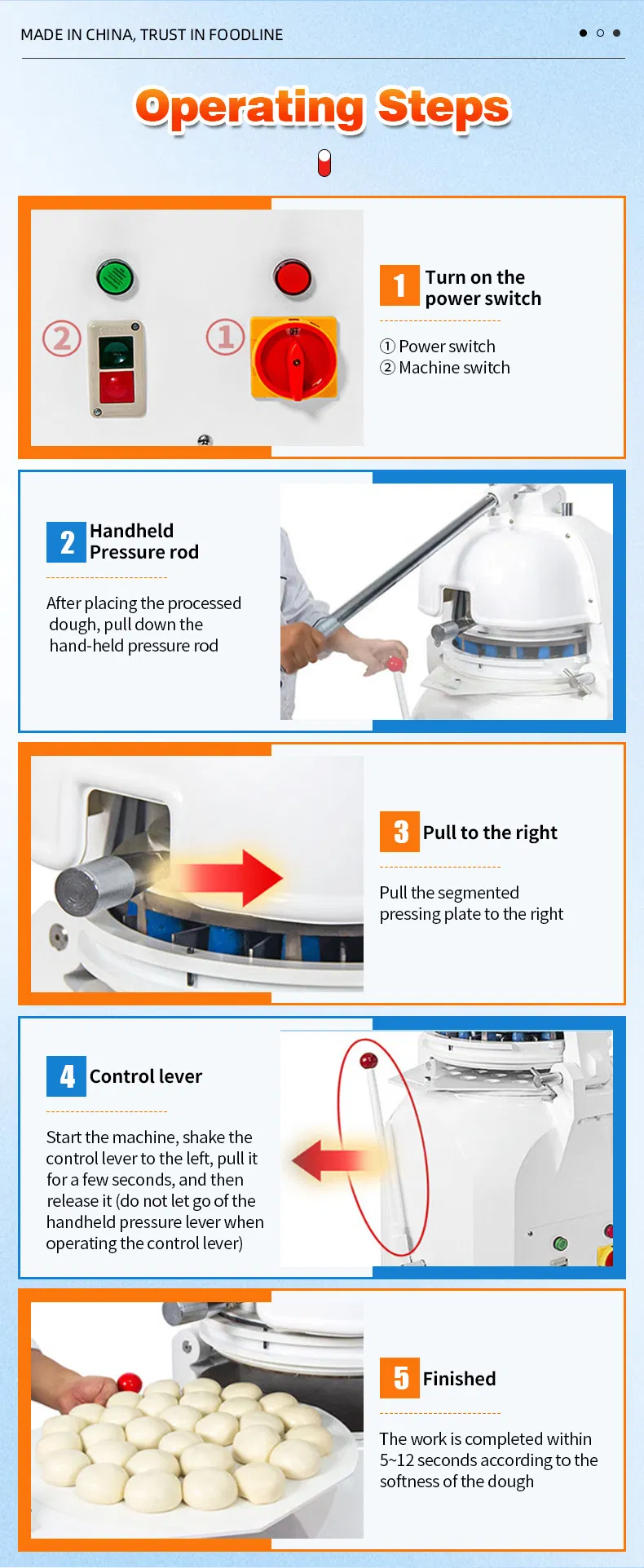 MADE IN CHINA, TRUST IN FOODLINE

Operating Steps

②

①

1 Turn on the power switch

① Power switch
② Machine switch

2 Handheld Pressure rod

After placing the processed dough, pull down the hand-held pressure rod

3 Pull to the right

Pull the segmented pressing plate to the right

4 Control lever

Start the machine, shake the control lever to the left, pull it for a few seconds, and then release it (do not let go of the handheld pressure lever when operating the control lever)

5 Finished

The work is completed within 5~12 seconds according to the softness of the dough