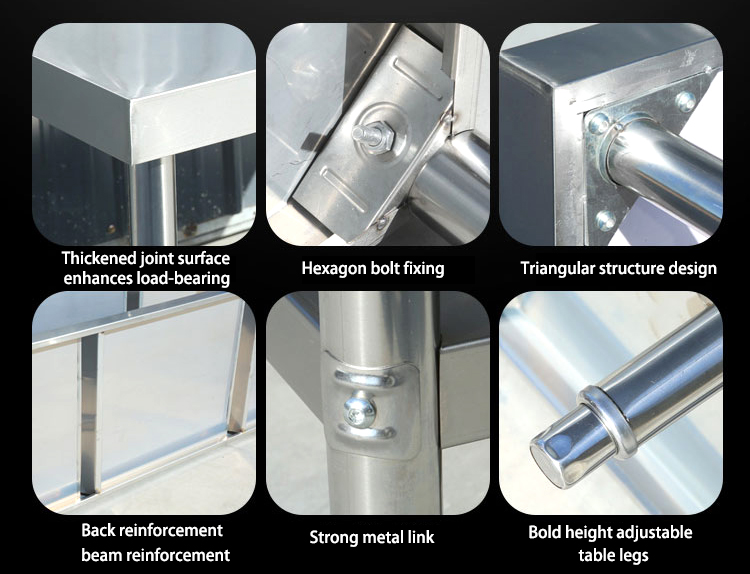 Thickened joint surface enhances load-bearing

Hexagon bolt fixing

Triangular structure design

Back reinforcement beam reinforcement

Strong metal link

Bold height adjustable table legs