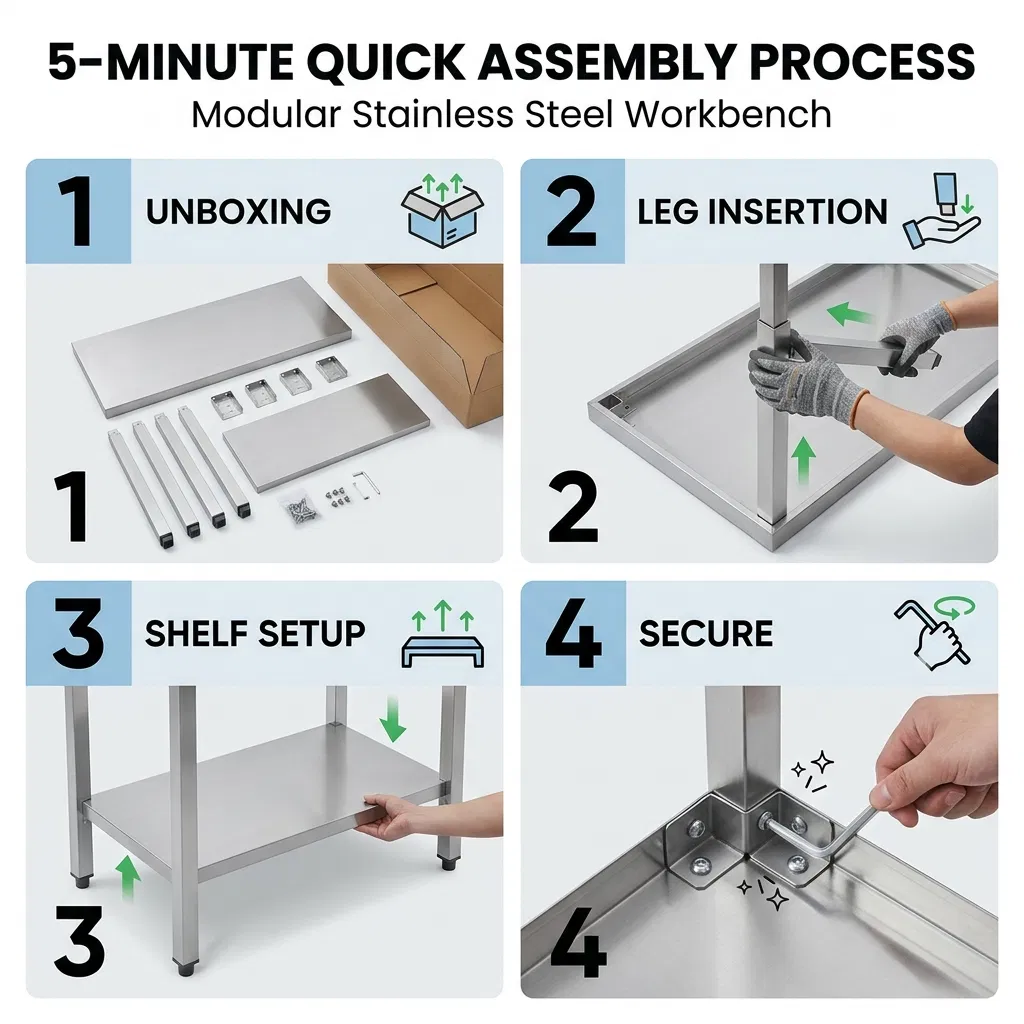 5-MINUTE QUICK ASSEMBLY PROCESS
Modular Stainless Steel Workbench

1 UNBOXING

1

2 LEG INSERTION

2

3 SHELF SETUP

3

4 SECURE

4