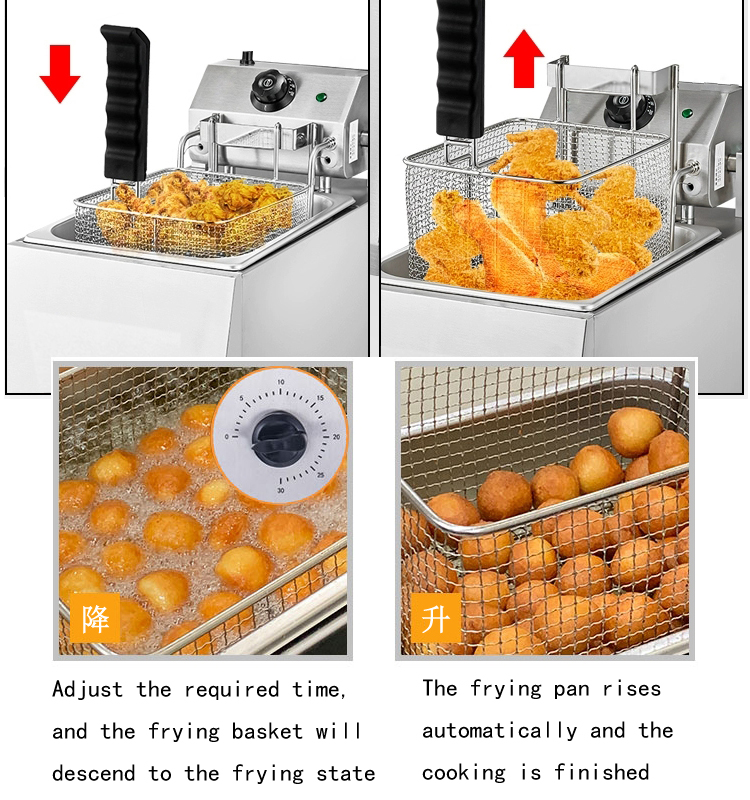 0
5
10
15
20
25
30

降

升

Adjust the required time, and the frying basket will descend to the frying state

The frying pan rises automatically and the cooking is finished