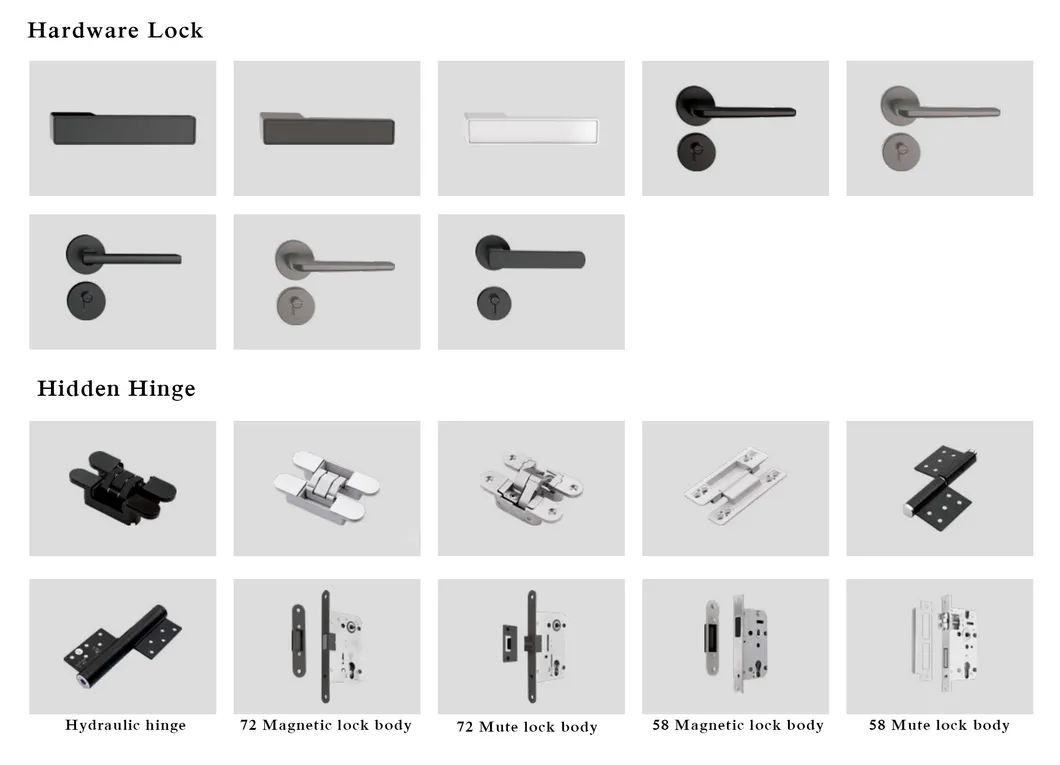 Hardware Lock

Hidden Hinge

Hydraulic hinge

72 Magnetic lock body

72 Mute lock body

58 Magnetic lock body

58 Mute lock body