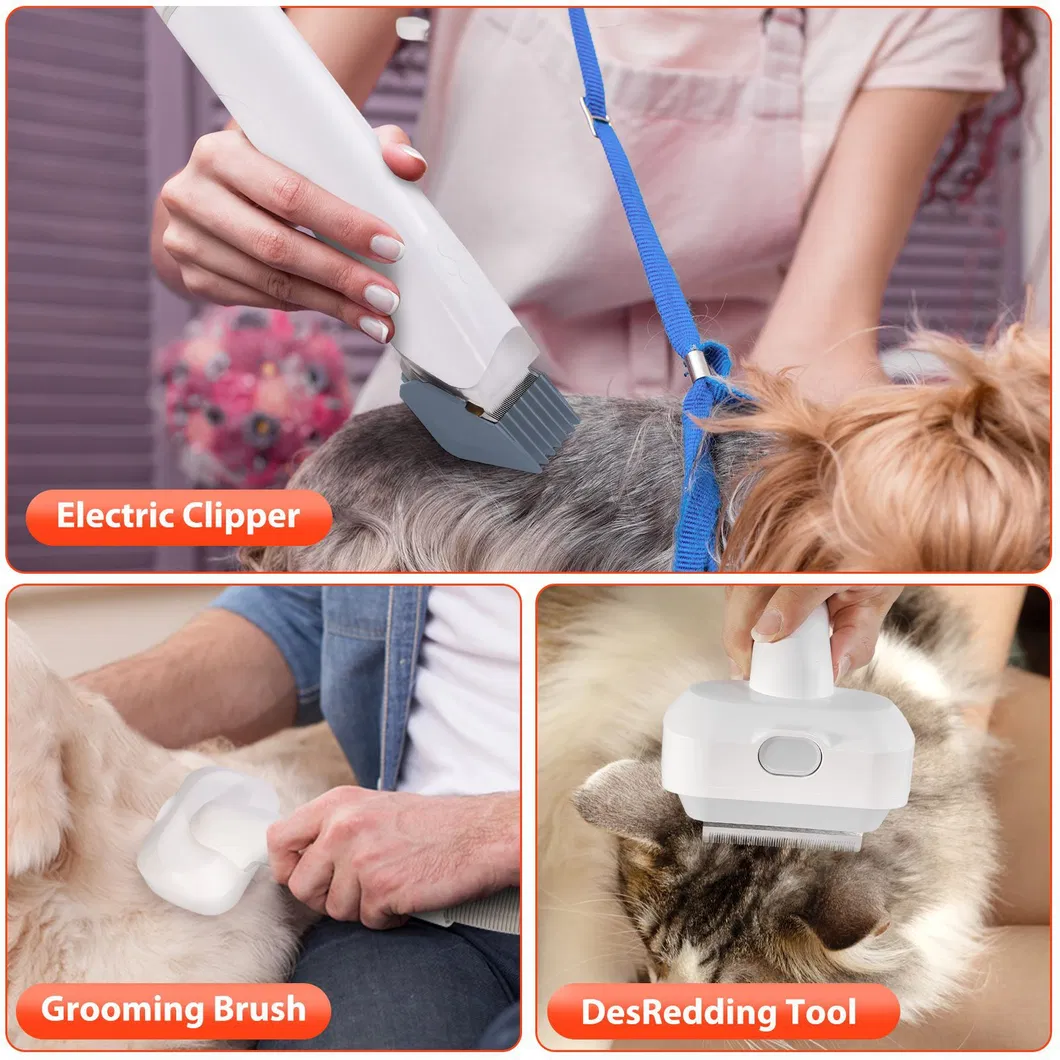 Electric Clipper

Grooming Brush

DesRedding Tool