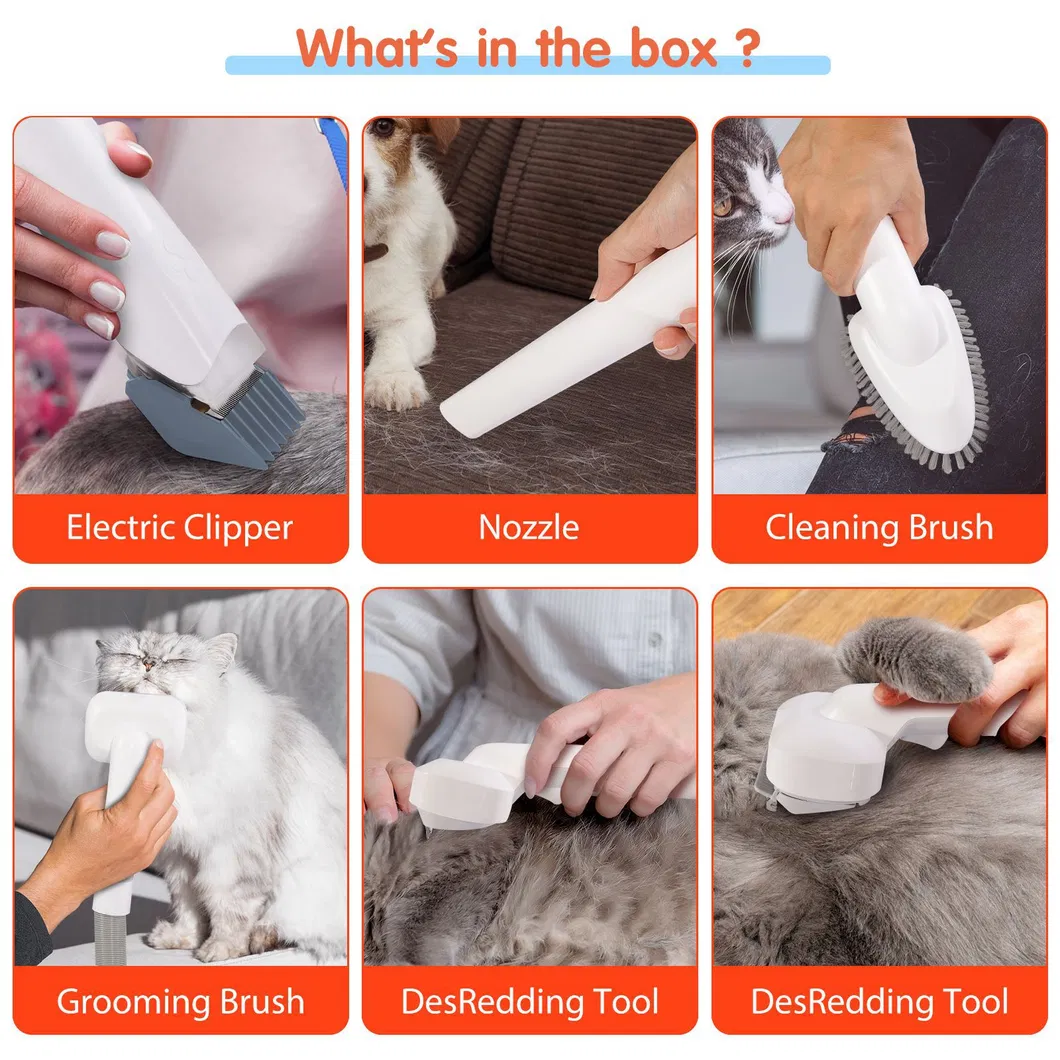 What's in the box ?

Electric Clipper

Nozzle

Cleaning Brush

Grooming Brush

DesRedding Tool

DesRedding Tool