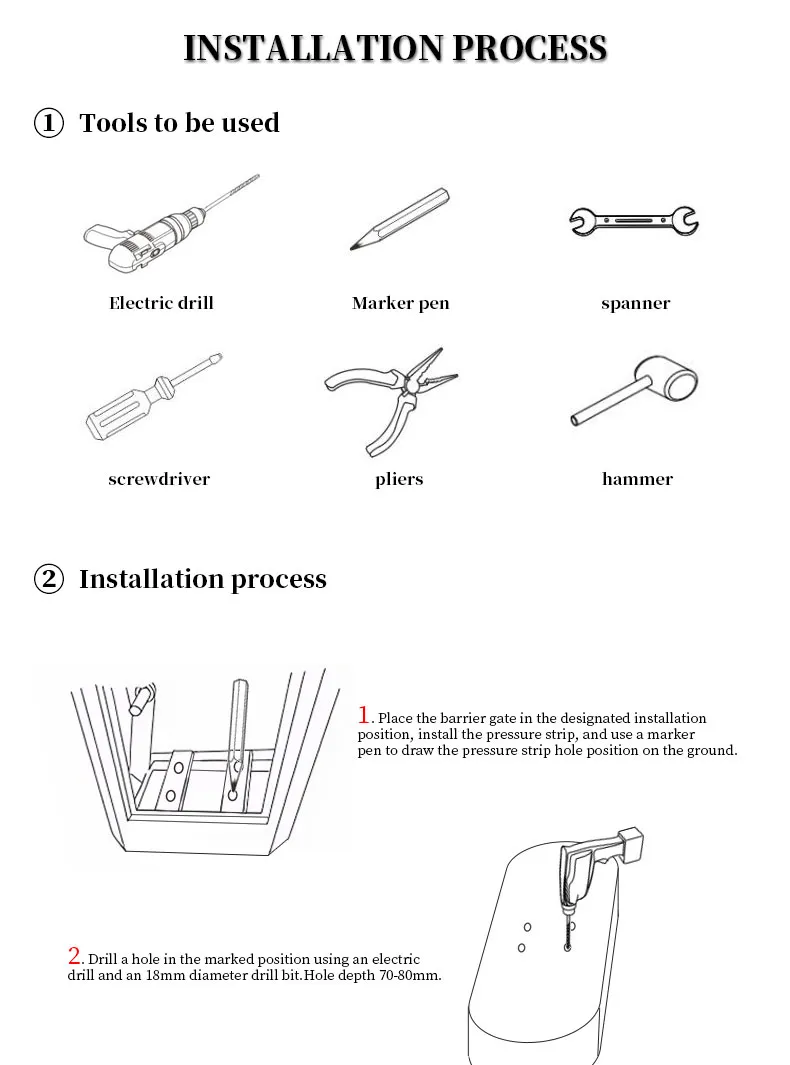 INSTALLATION PROCESS

① Tools to be used

Electric drill

Marker pen

spanner

screwdriver

pliers

hammer

② Installation process

1. Place the barrier gate in the designated installation position, install the pressure strip, and use a marker pen to draw the pressure strip hole position on the ground.

2. Drill a hole in the marked position using an electric drill and an 18mm diameter drill bit.Hole depth 70-80mm.