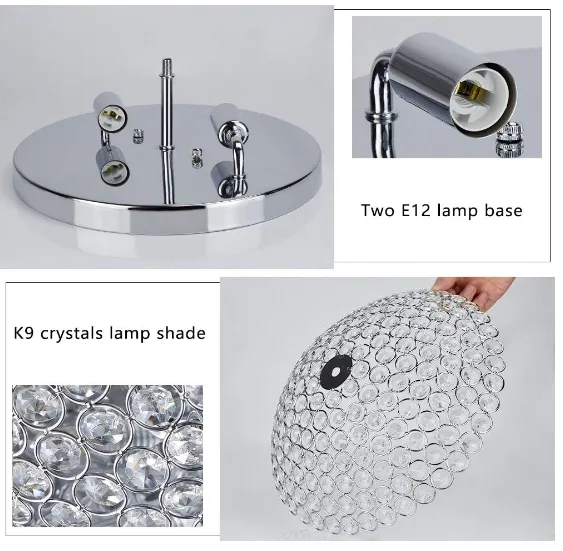 Two E12 lamp base

K9 crystals lamp shade