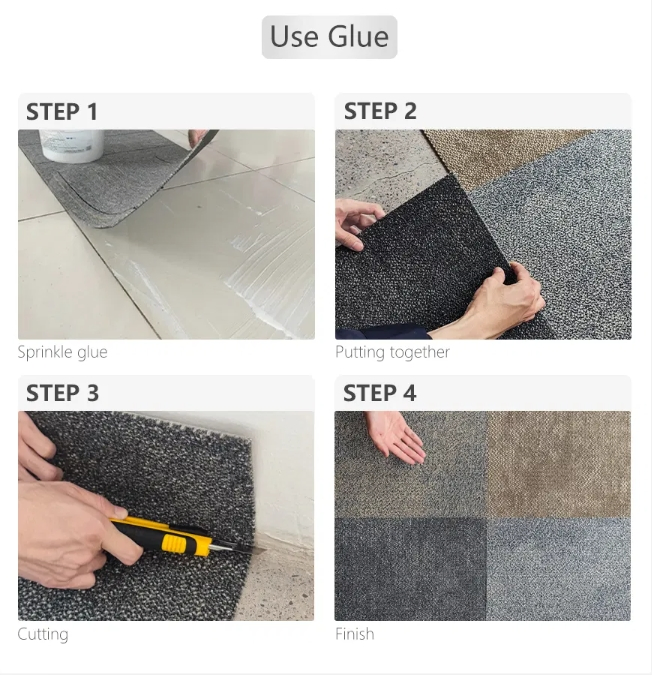 Use Glue

STEP 1

Sprinkle glue

STEP 2

Putting together

STEP 3

Cutting

STEP 4

Finish