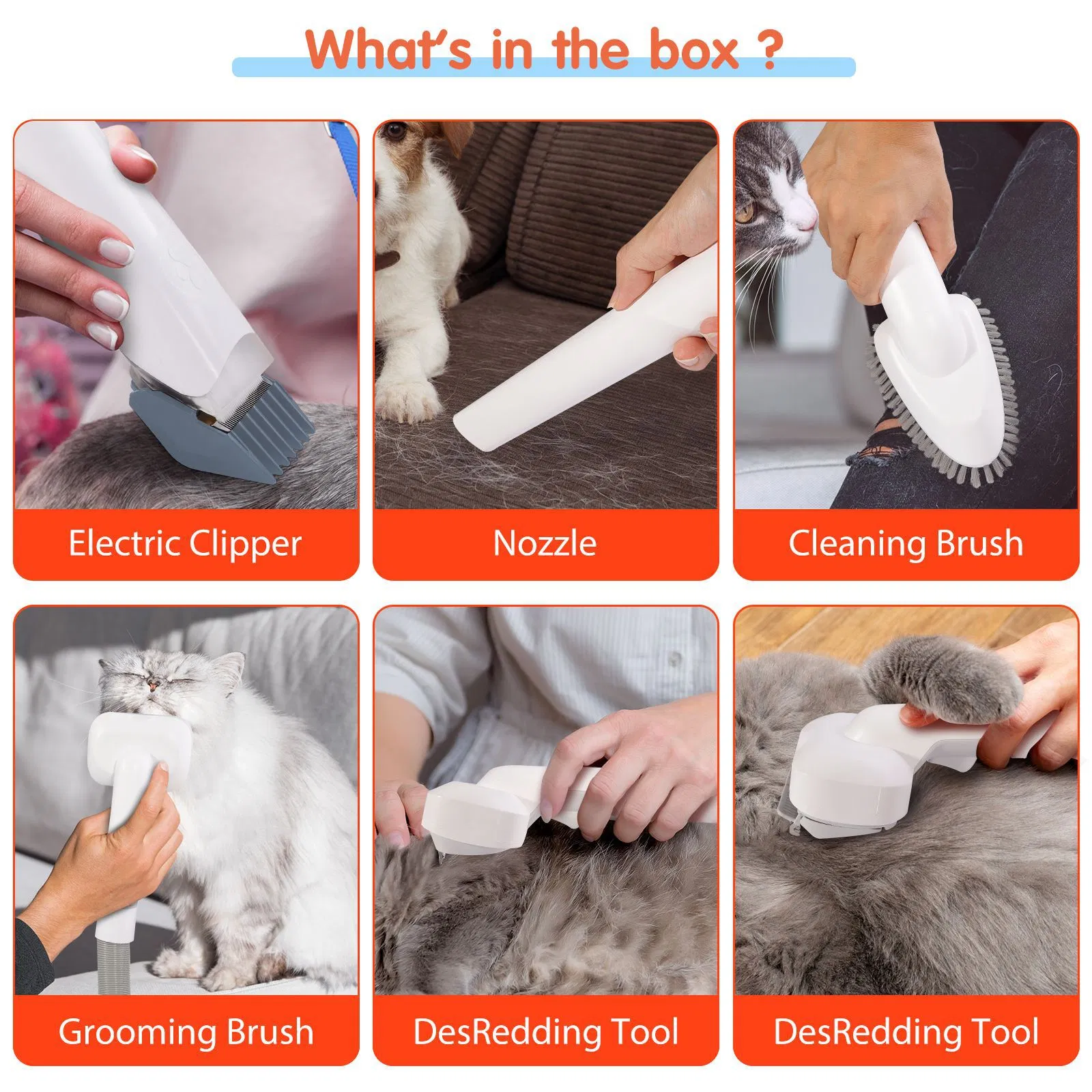 What's in the box ?

Electric Clipper

Nozzle

Cleaning Brush

Grooming Brush

DesRedding Tool

DesRedding Tool