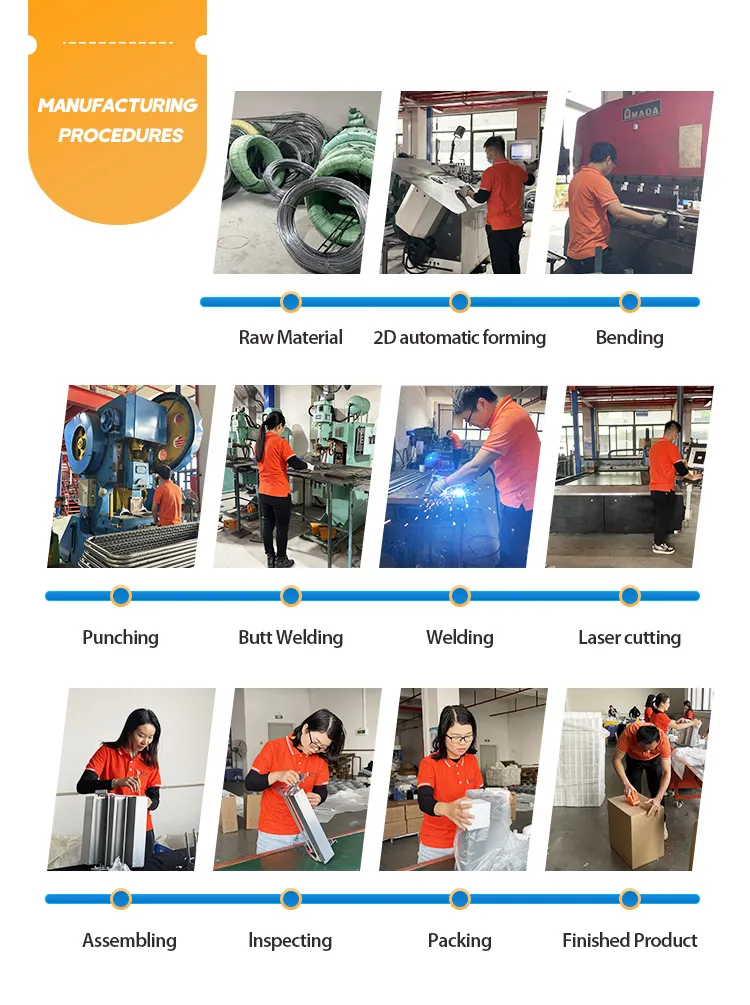 MANUFACTURING PROCEDURES

AMADA

Raw Material

2D automatic forming

Bending

Punching

Butt Welding

Welding

Laser cutting

Assembling

Inspecting

Packing

Finished Product