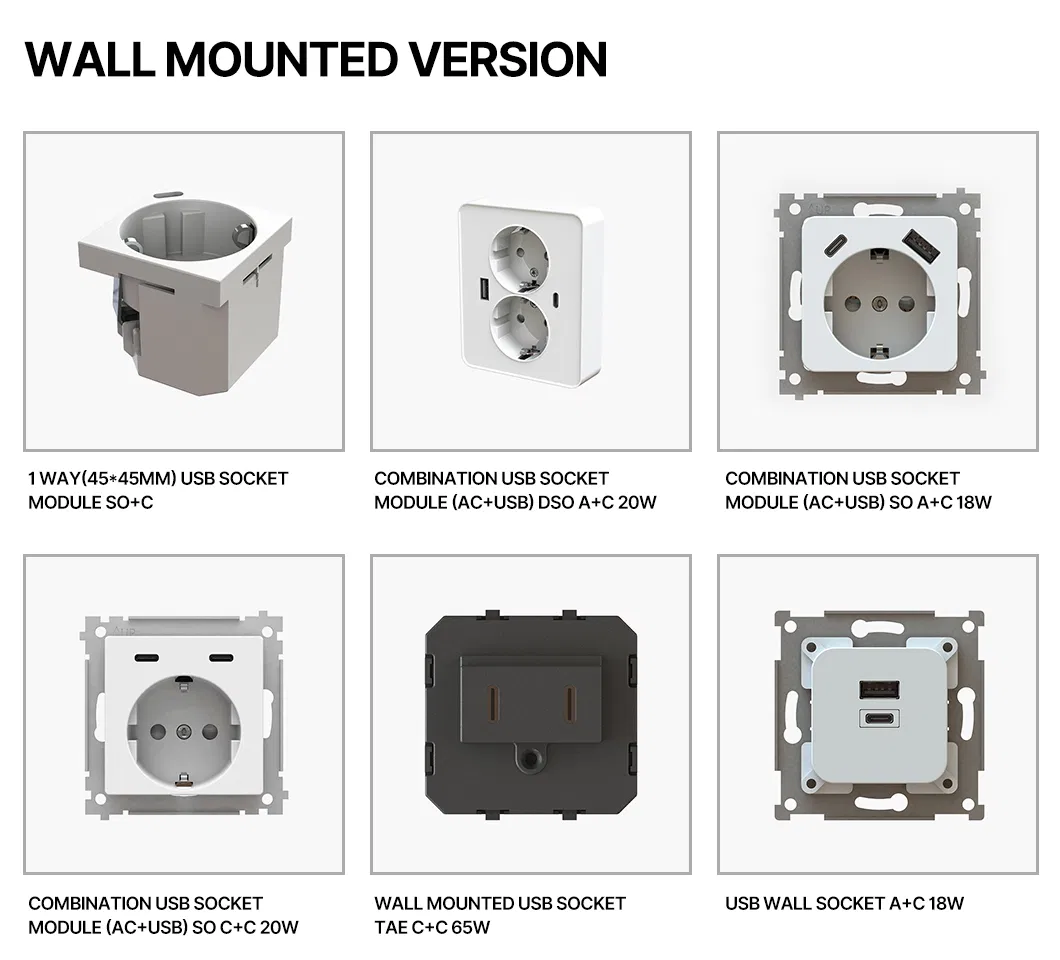 WALL MOUNTED VERSION

1 WAY(45*45MM) USB SOCKET MODULE SO+C

COMBINATION USB SOCKET MODULE (AC+USB) DSO A+C 20W

COMBINATION USB SOCKET MODULE (AC+USB) SO A+C 18W

COMBINATION USB SOCKET MODULE (AC+USB) SO C+C 20W

WALL MOUNTED USB SOCKET TAE C+C 65W

USB WALL SOCKET A+C 18W