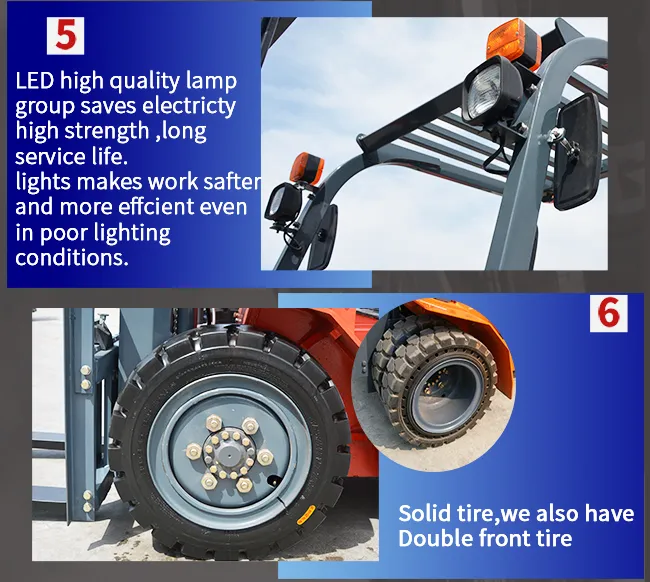 5

LED high quality lamp group saves electricty high strength ,long service life.
lights makes work safter and more effcient even in poor lighting conditions.

6

Solid tire,we also have Double front tire