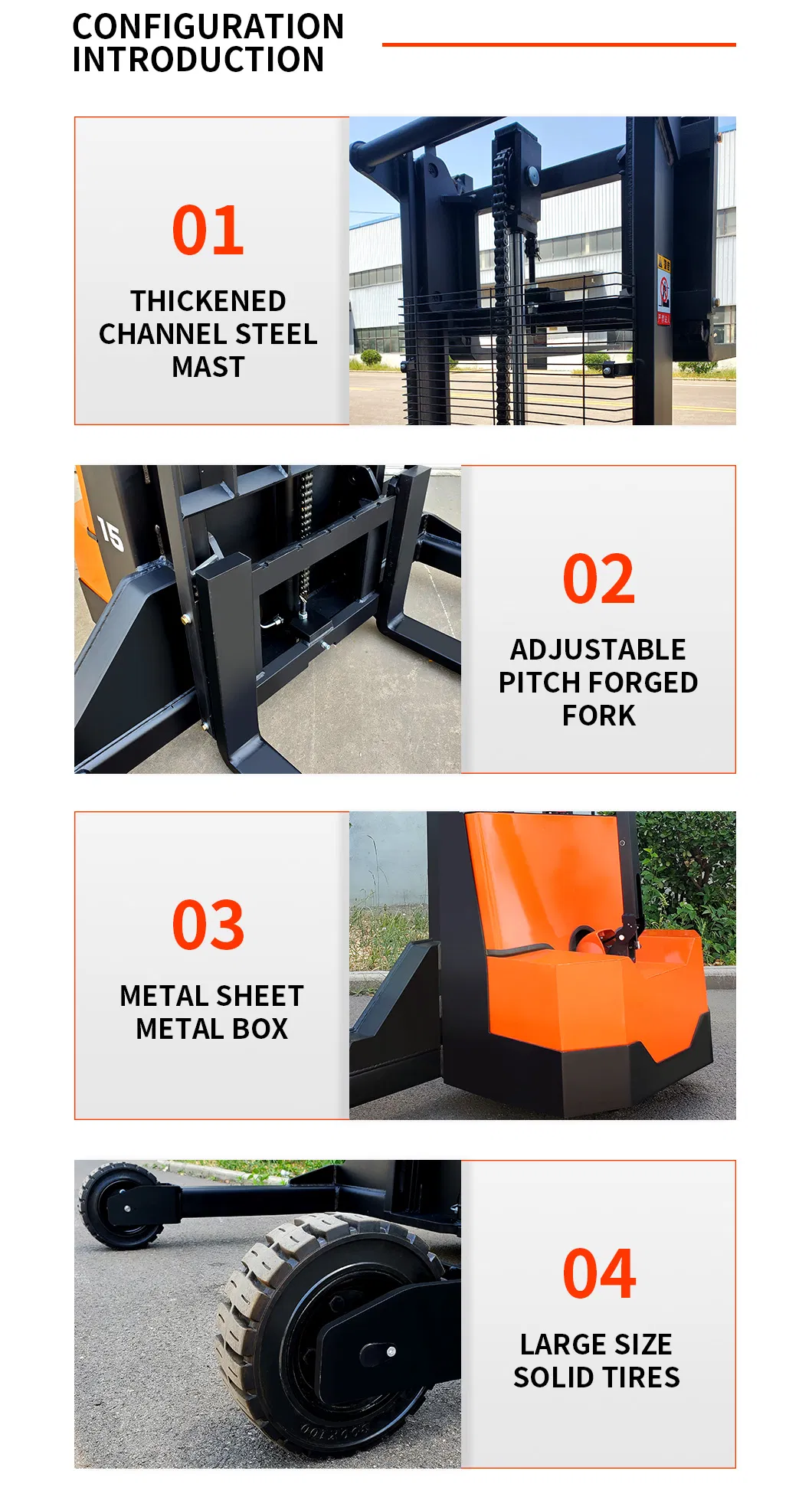 CONFIGURATION INTRODUCTION

01

THICKENED CHANNEL STEEL MAST

15

02

ADJUSTABLE PITCH FORGED FORK

03

METAL SHEET METAL BOX

04

LARGE SIZE SOLID TIRES