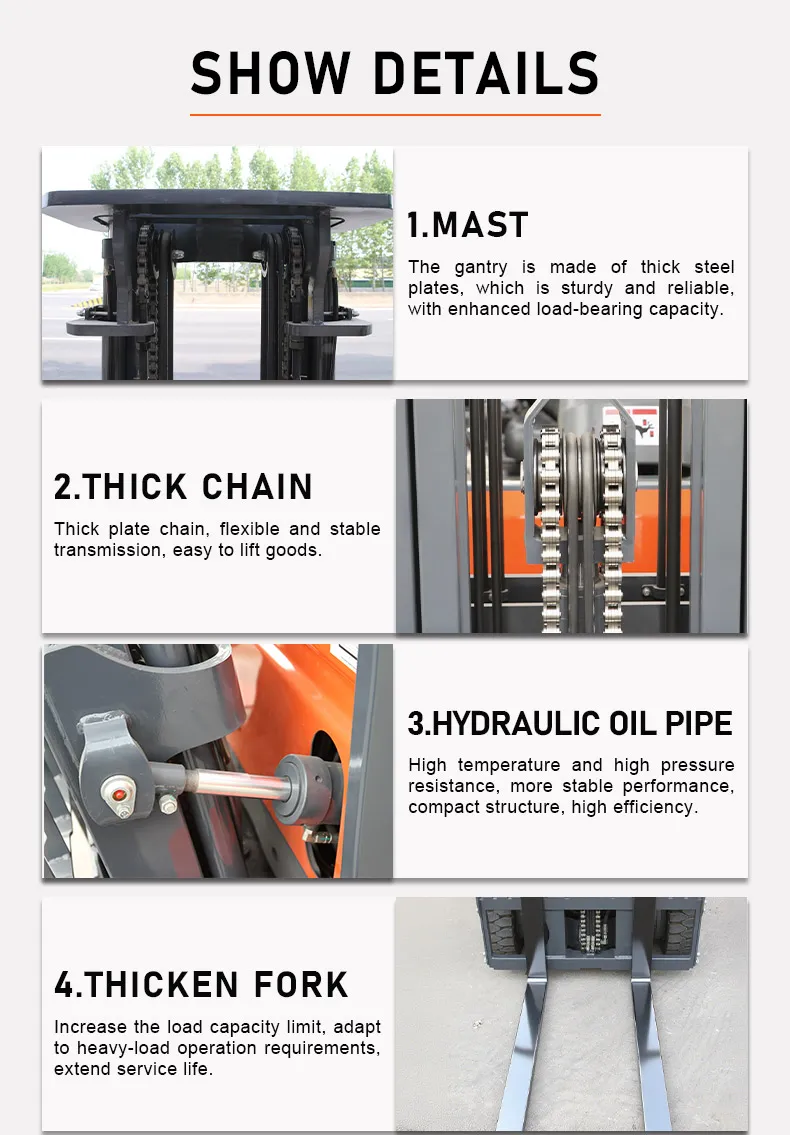 SHOW DETAILS

1.MAST

The gantry is made of thick steel plates, which is sturdy and reliable, with enhanced load-bearing capacity.

2.THICK CHAIN

Thick plate chain, flexible and stable transmission, easy to lift goods.

3.HYDRAULIC OIL PIPE

High temperature and high pressure resistance, more stable performance, compact structure, high efficiency.

4.THICKEN FORK

Increase the load capacity limit, adapt to heavy-load operation requirements, extend service life.